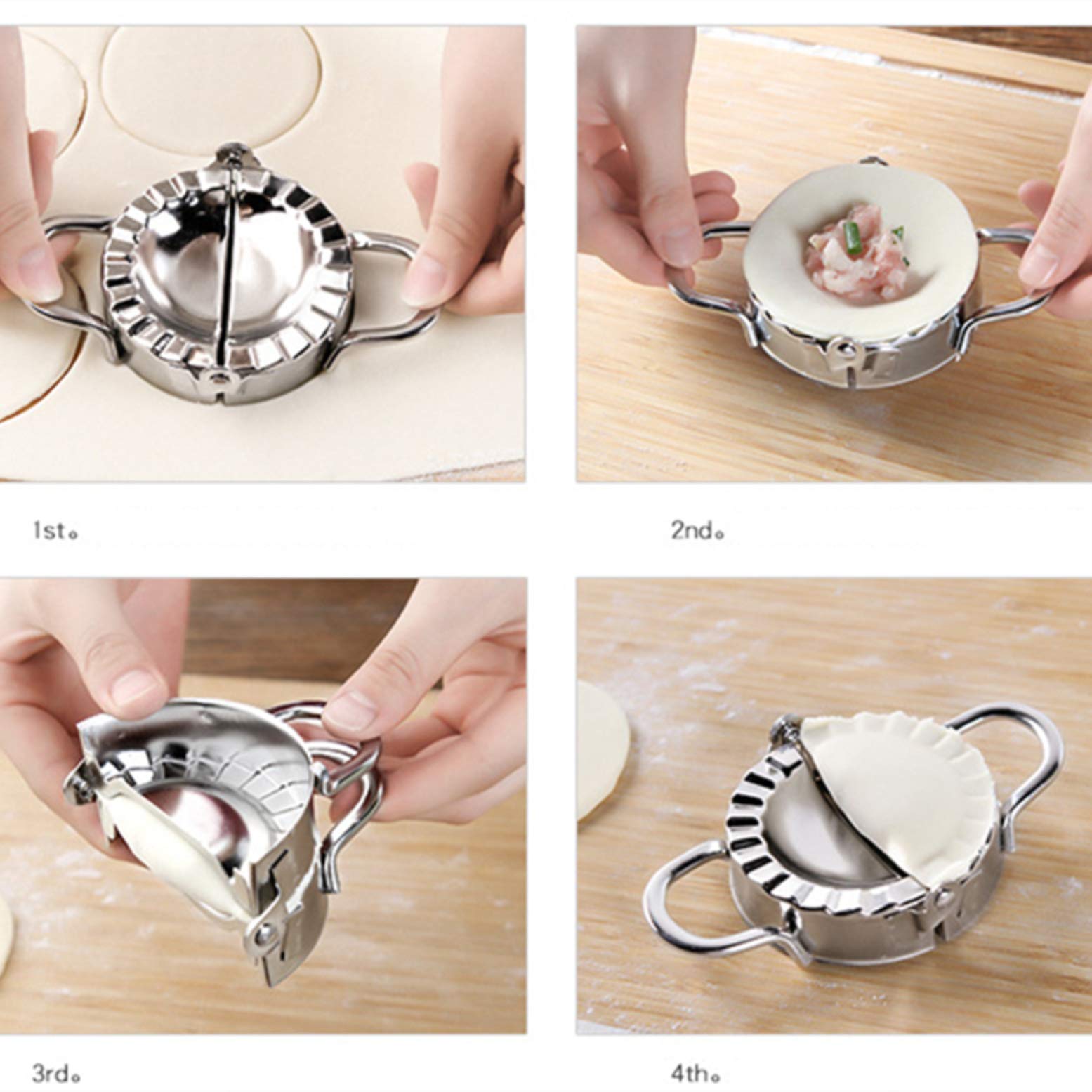 1st。

2nd。

3rd。

4th。