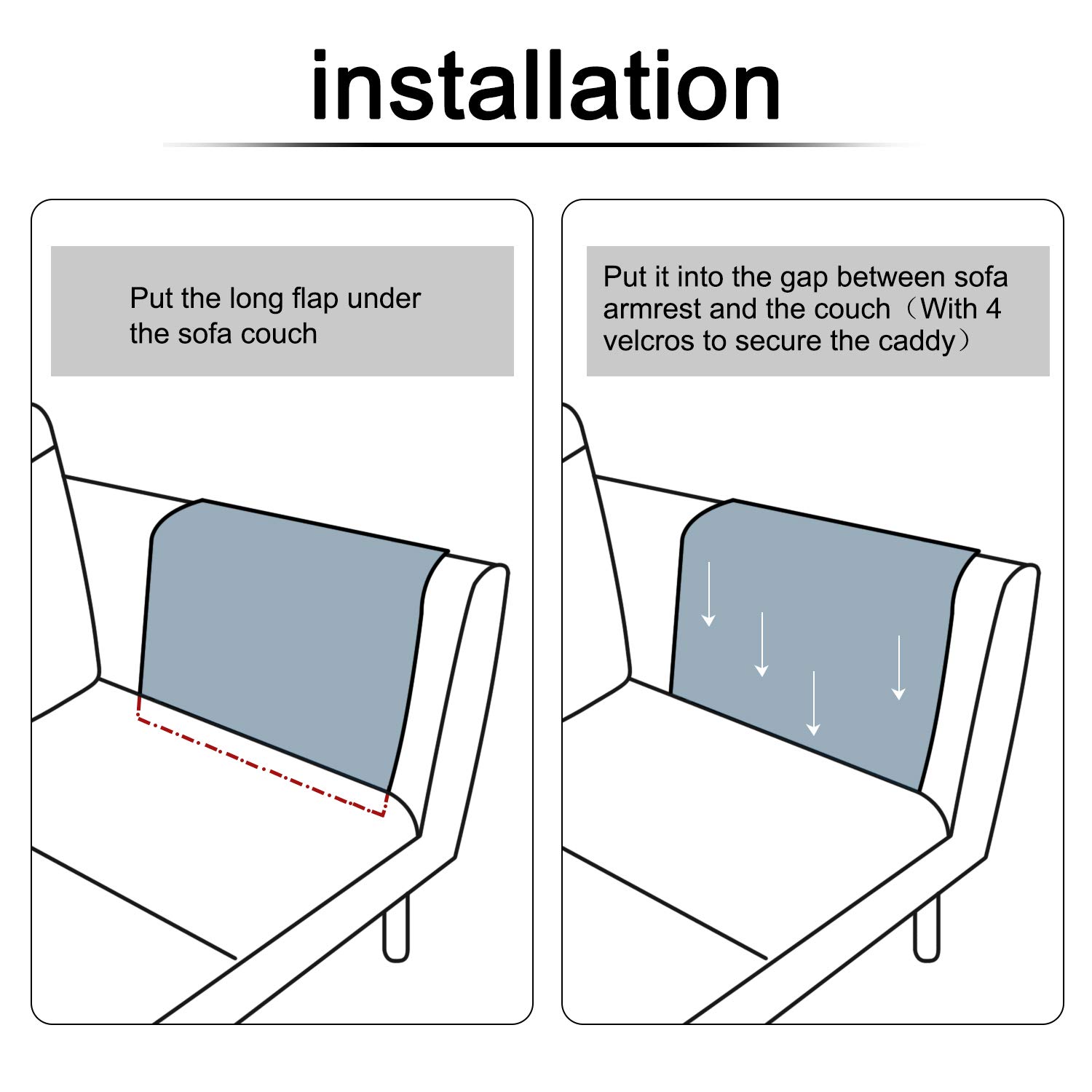 installation

Put the long flap under the sofa couch

Put it into the gap between sofa armrest and the couch（With 4 velcros to secure the caddy）