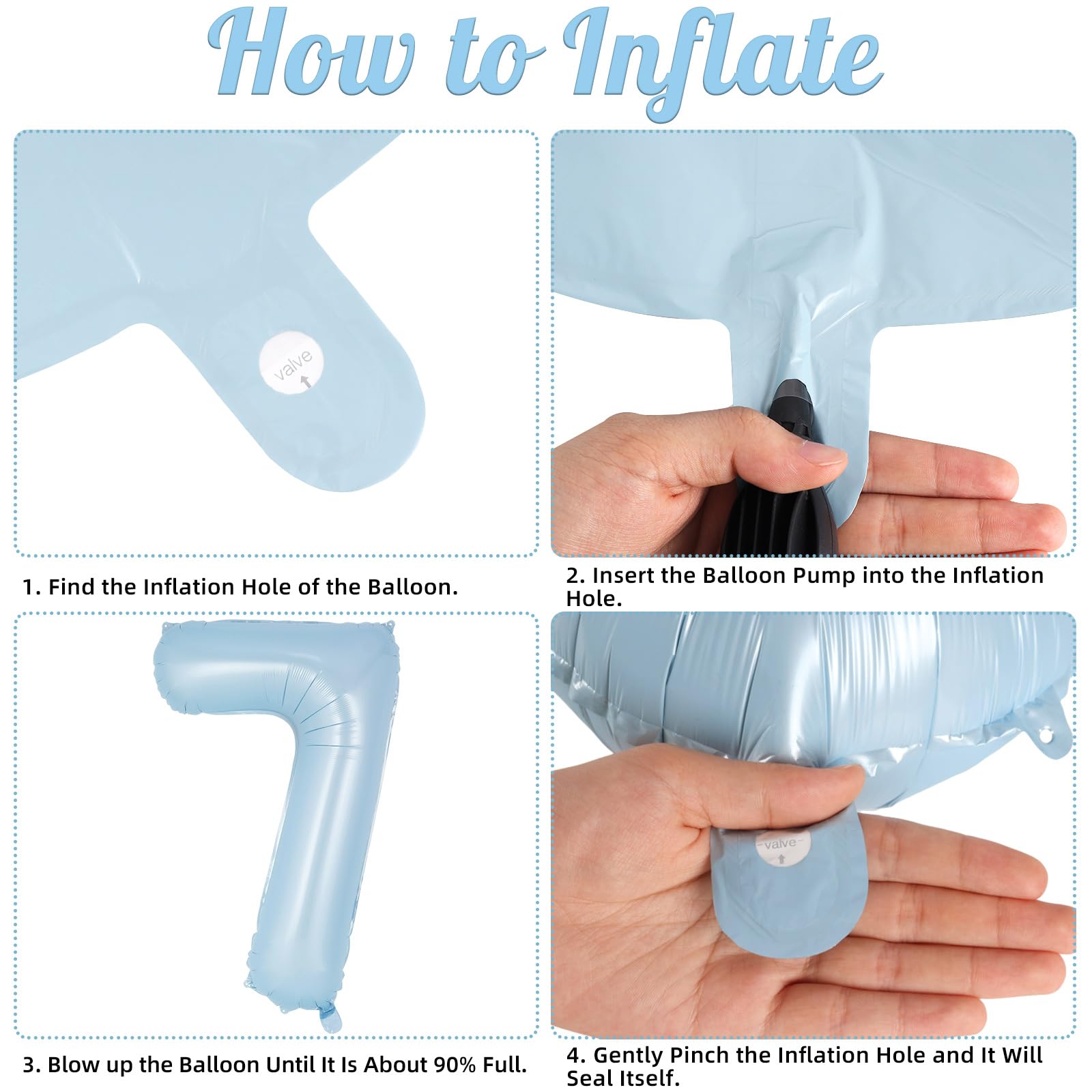 How to Inflate

valve

1. Find the Inflation Hole of the Balloon.

2. Insert the Balloon Pump into the Inflation Hole.

valve

3. Blow up the Balloon Until It Is About 90% Full.

4. Gently Pinch the Inflation Hole and It Will Seal Itself.