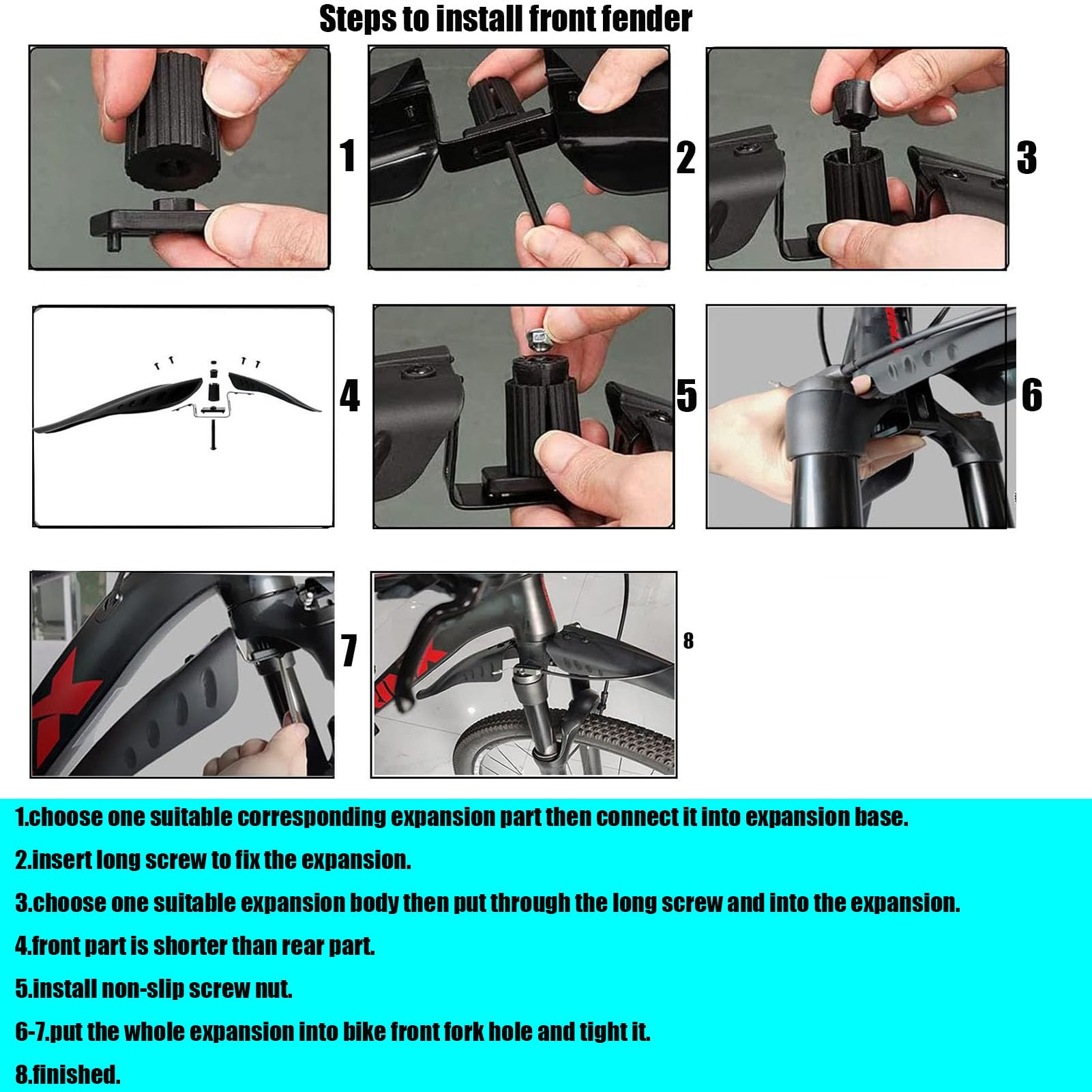 Steps to install front fender

1

2

3

4

5

6

7

8

1.choose one suitable corresponding expansion part then connect it into expansion base.

2.insert long screw to fix the expansion.

3.choose one suitable expansion body then put through the long screw and into the expansion.

4.front part is shorter than rear part.

5.install non-slip screw nut.

6-7.put the whole expansion into bike front fork hole and tight it.

8.finished.