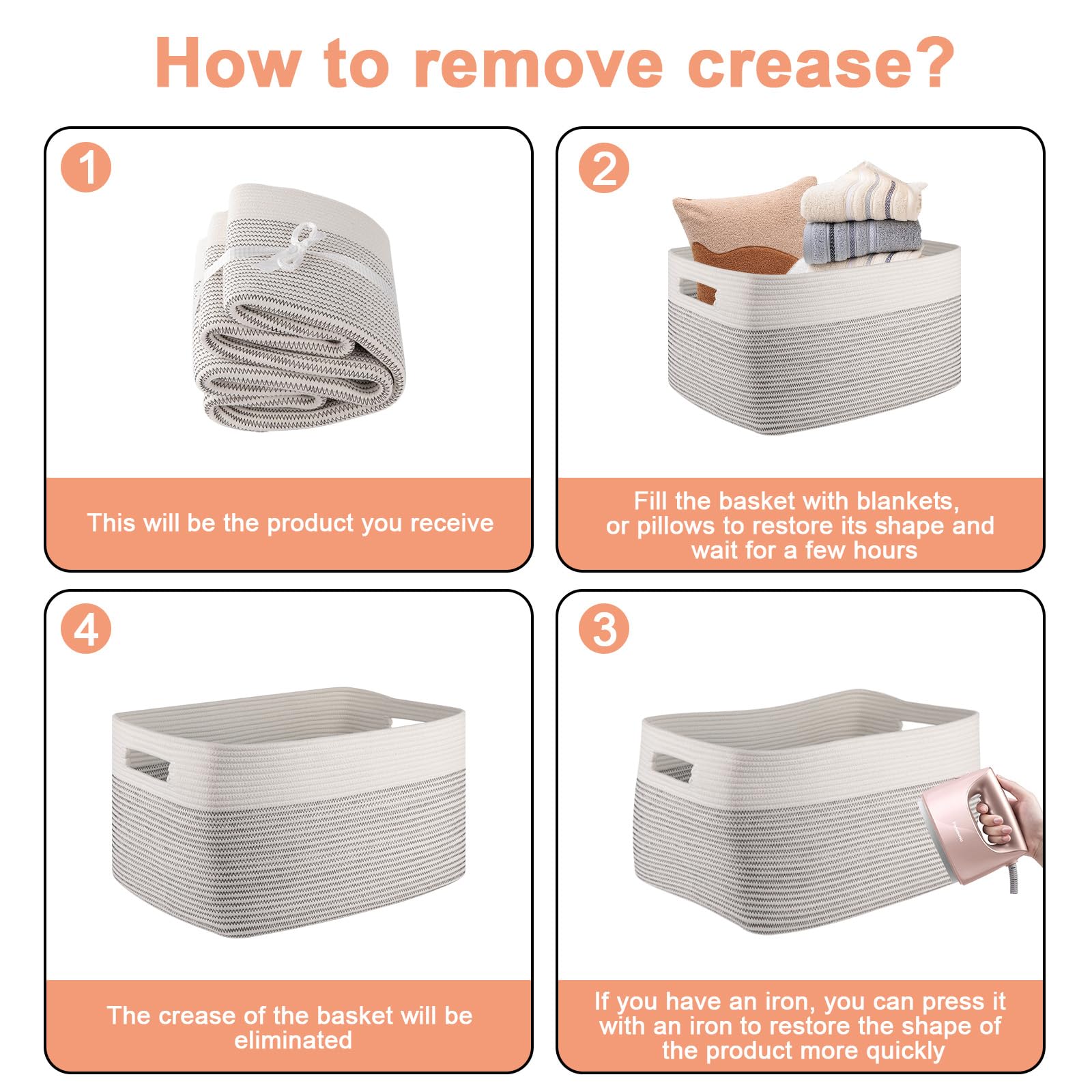 How to remove crease?

1

This will be the product you receive

2

Fill the basket with blankets, or pillows to restore its shape and wait for a few hours

4

The crease of the basket will be eliminated

3

If you have an iron, you can press it with an iron to restore the shape of the product more quickly