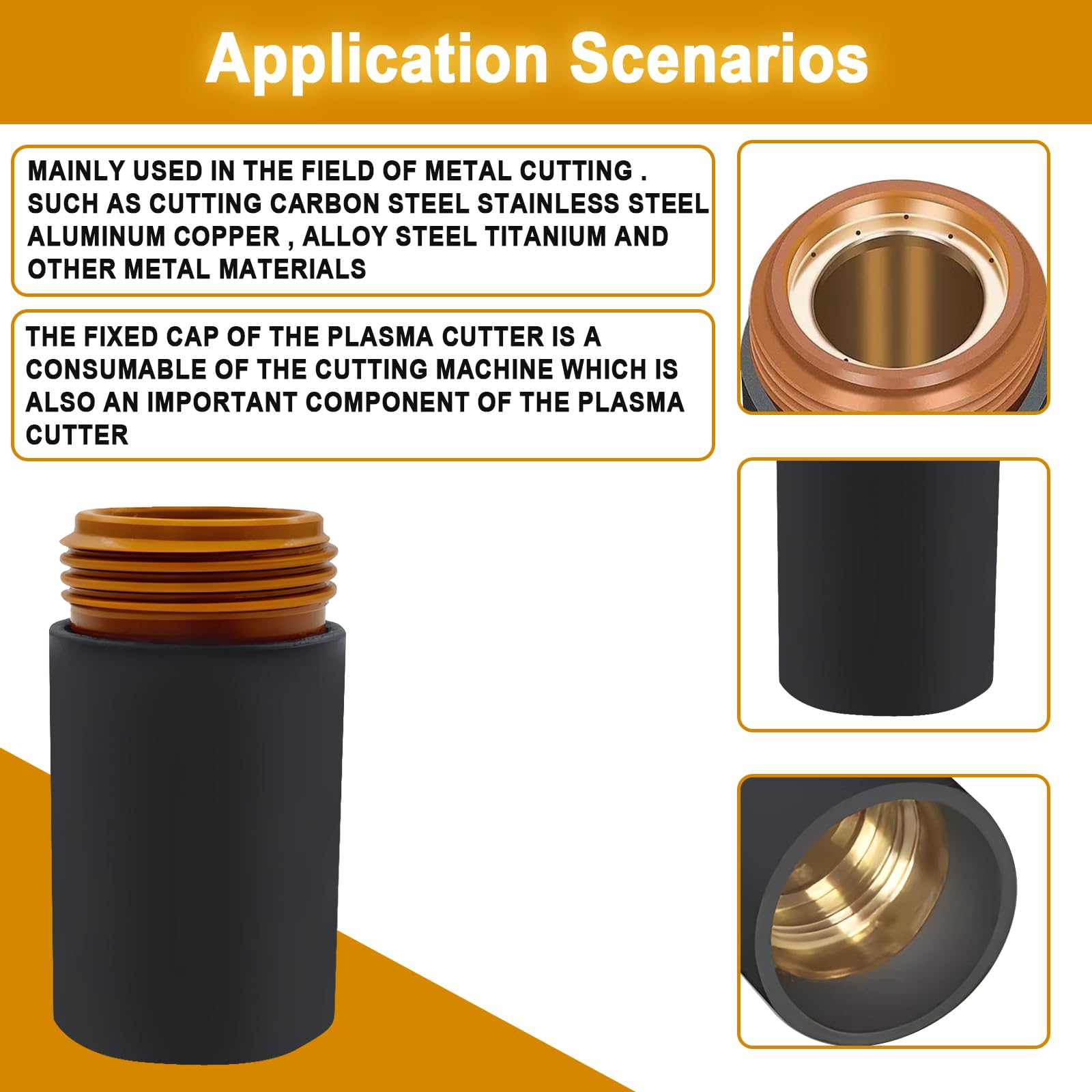 Application Scenarios

MAINLY USED IN THE FIELD OF METAL CUTTING . SUCH AS CUTTING CARBON STEEL STAINLESS STEEL ALUMINUM COPPER , ALLOY STEEL TITANIUM AND OTHER METAL MATERIALS

THE FIXED CAP OF THE PLASMA CUTTER IS A CONSUMABLE OF THE CUTTING MACHINE WHICH IS ALSO AN IMPORTANT COMPONENT OF THE PLASMA CUTTER