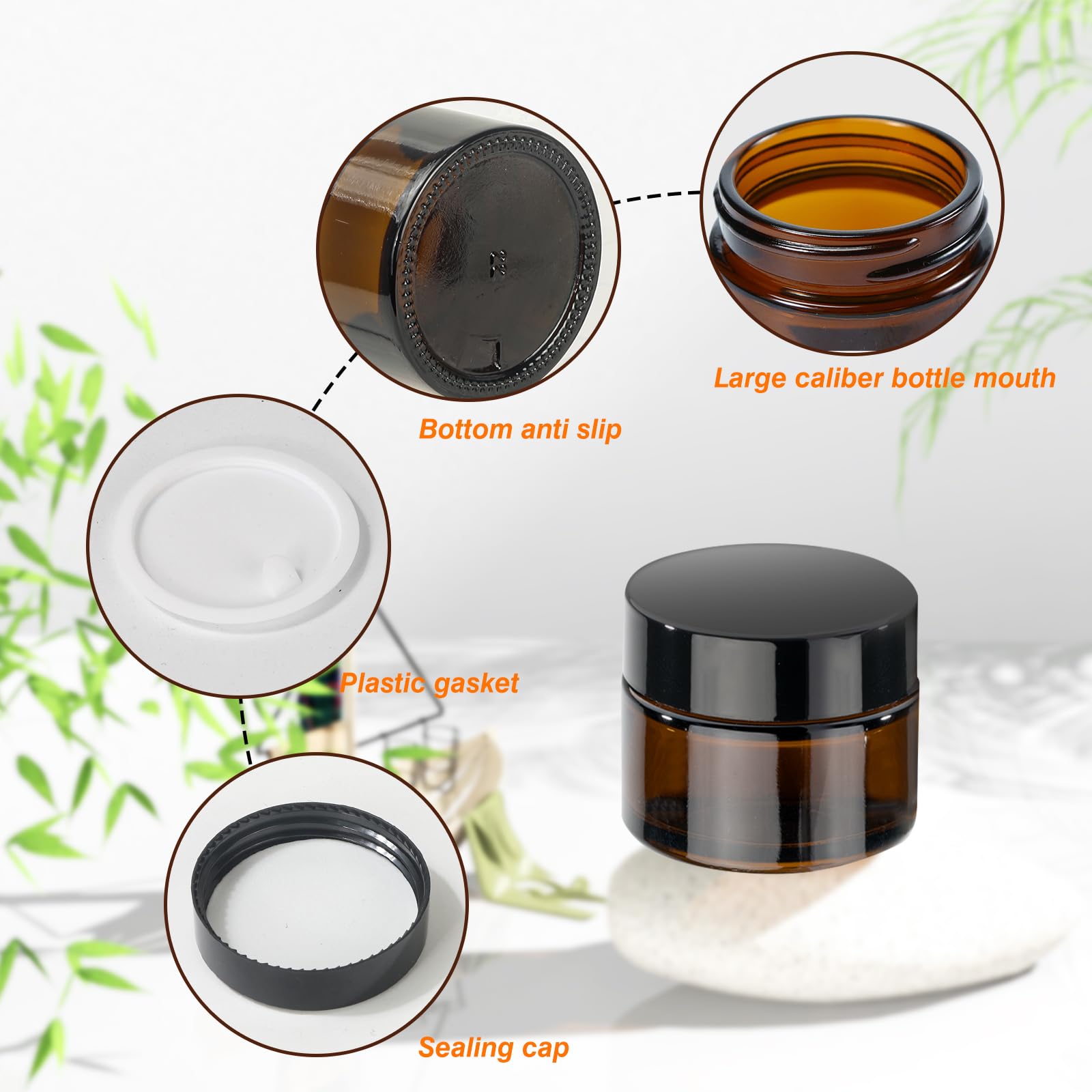 Large caliber bottle mouth

Bottom anti slip

Plastic gasket

Sealing cap