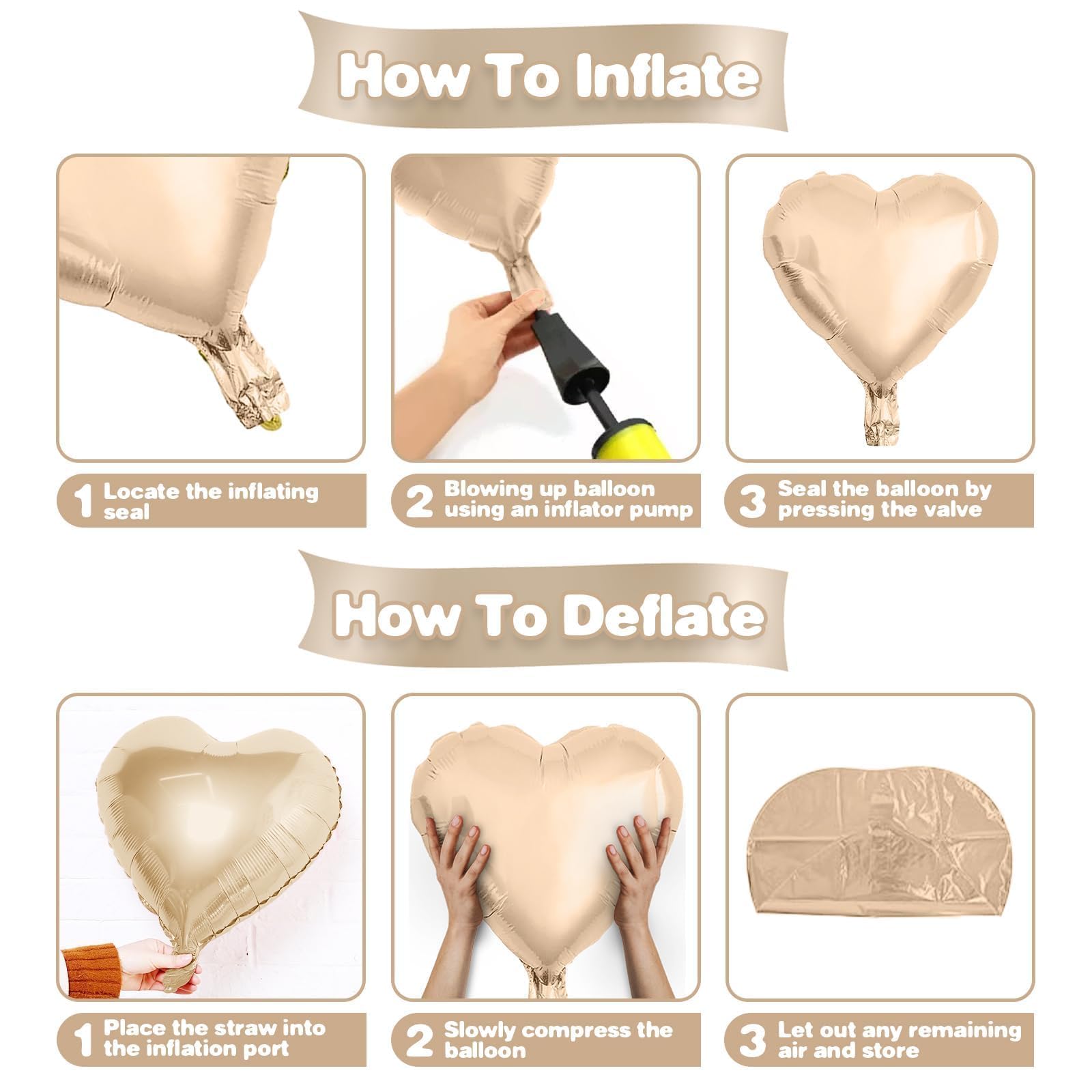 How To Inflate

1 Locate the inflating seal

2 Blowing up balloon using an inflator pump

3 Seal the balloon by pressing the valve

How To Deflate

1 Place the straw into the inflation port

2 Slowly compress the balloon

3 Let out any remaining air and store