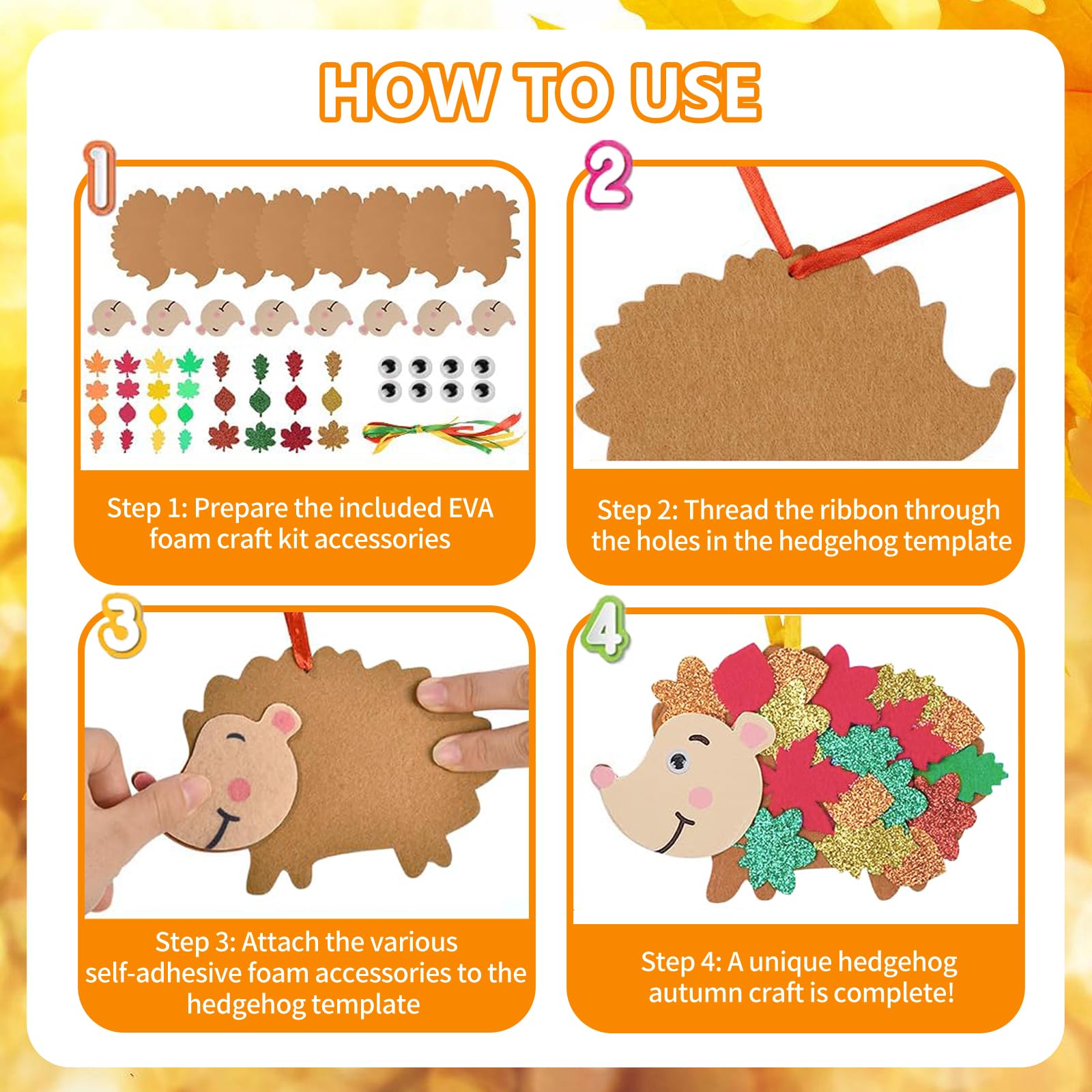 HOW TO USE

1

Step 1: Prepare the included EVA foam craft kit accessories

2

Step 2: Thread the ribbon through the holes in the hedgehog template

3

Step 3: Attach the various self-adhesive foam accessories to the hedgehog template

4

Step 4: A unique hedgehog autumn craft is complete!