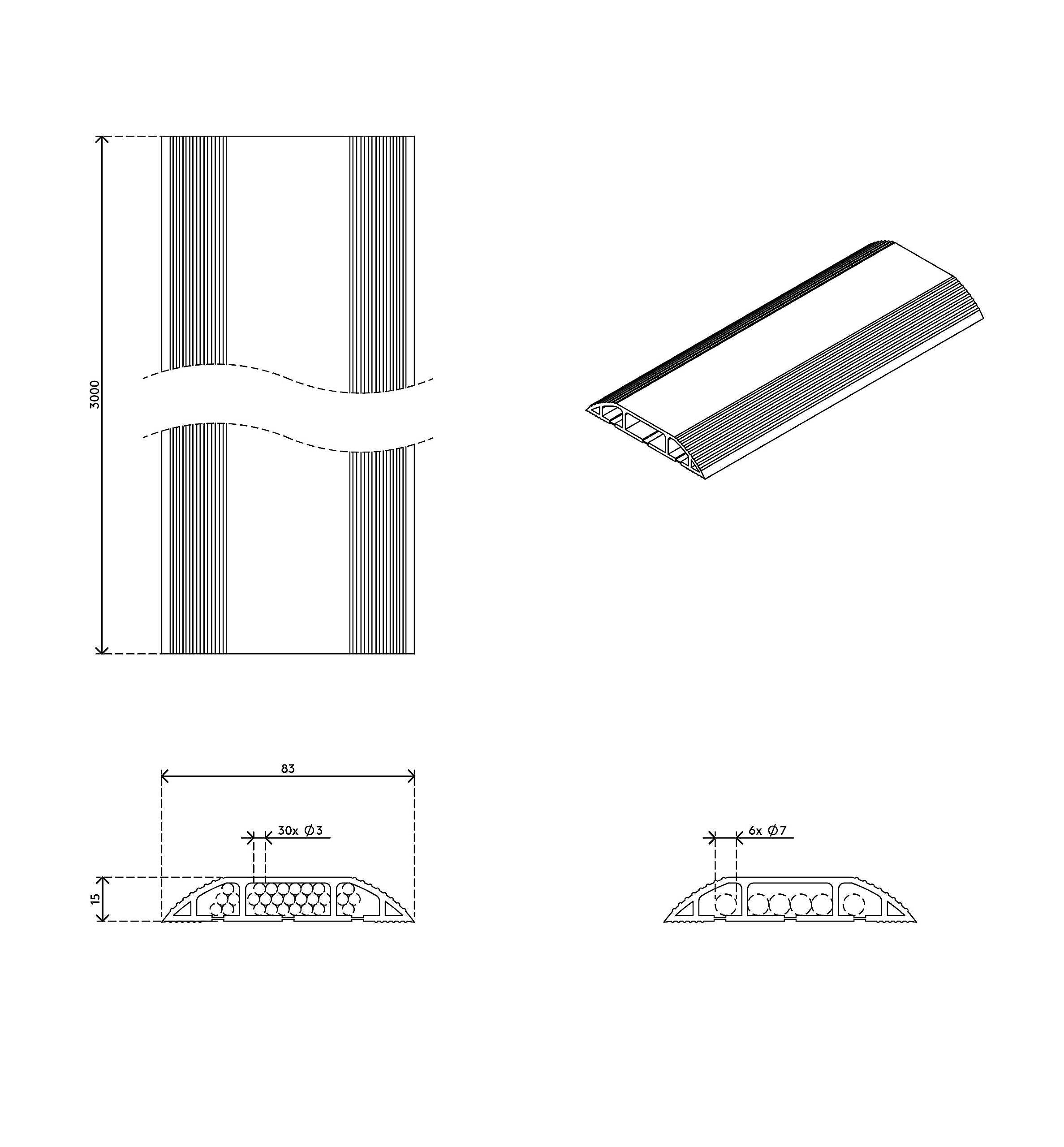 3000

83

30x Ø3

15

6x Ø7