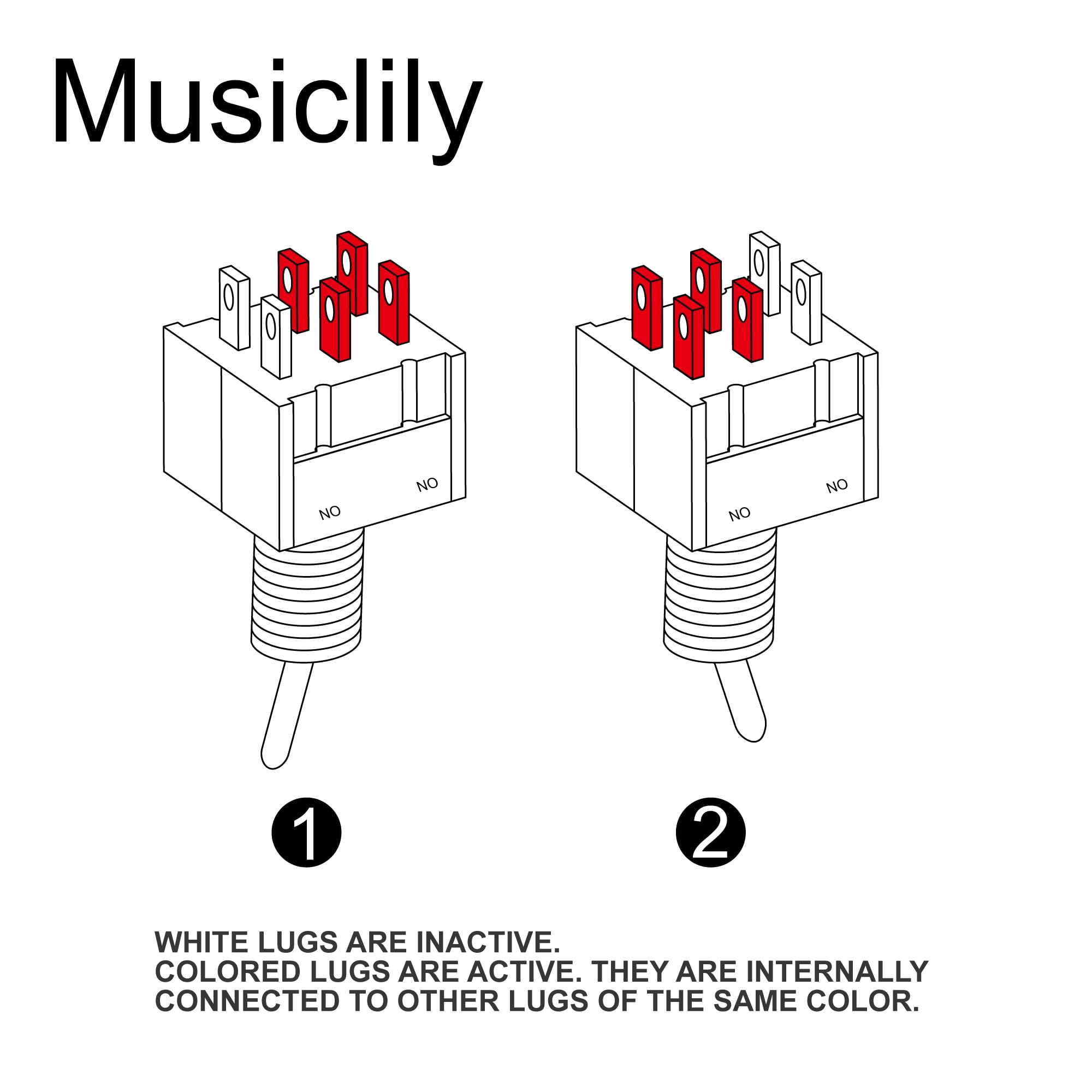 Musiclily

NO
NO

NO
NO

1

2

WHITE LUGS ARE INACTIVE.
COLORED LUGS ARE ACTIVE. THEY ARE INTERNALLY CONNECTED TO OTHER LUGS OF THE SAME COLOR.