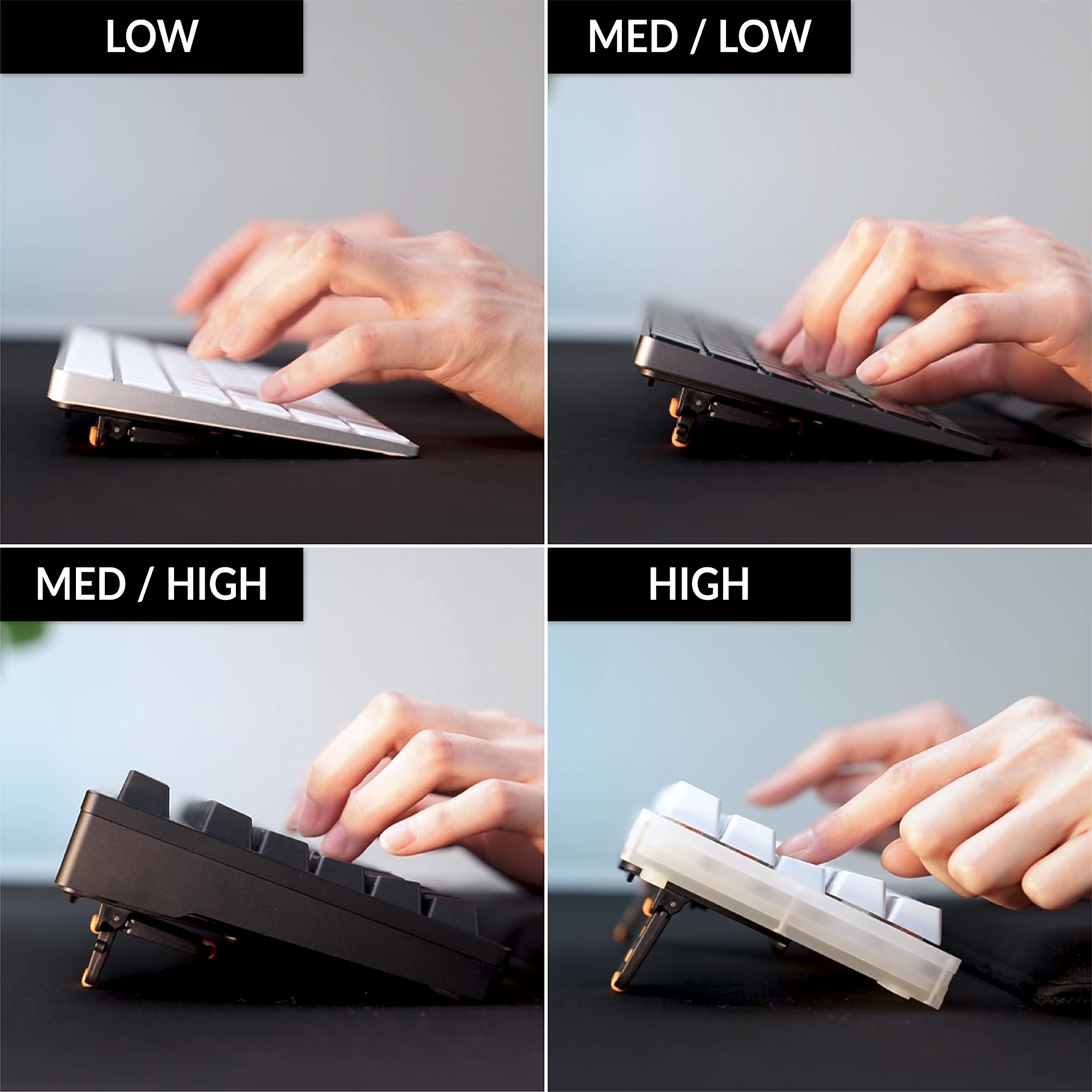 LOW

MED / LOW

MED / HIGH

HIGH