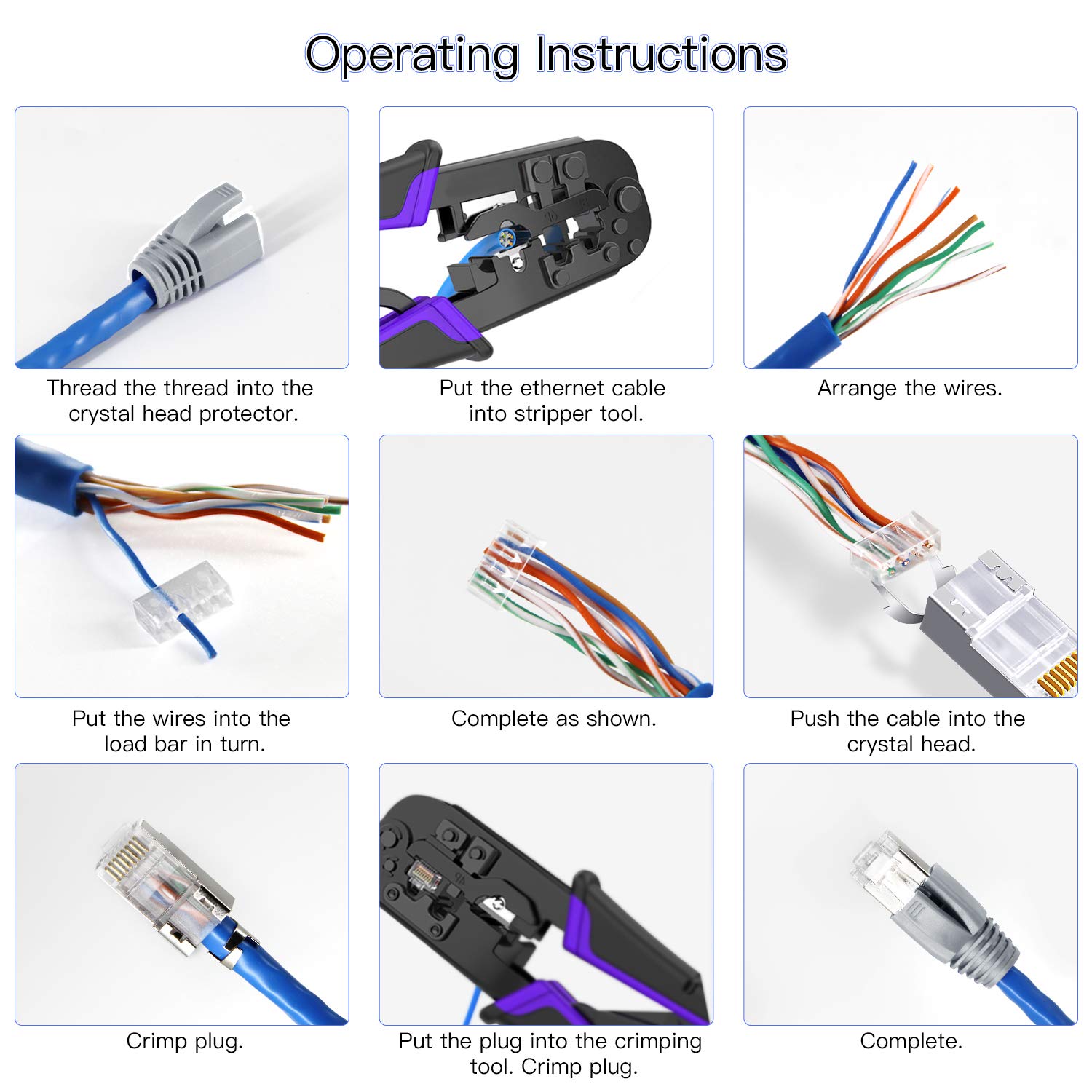 Operating Instructions

Thread the thread into the crystal head protector.

Put the ethernet cable into stripper tool.

Arrange the wires.

Put the wires into the load bar in turn.

Complete as shown.

Push the cable into the crystal head.

Crimp plug.

Put the plug into the crimping tool. Crimp plug.

Complete.