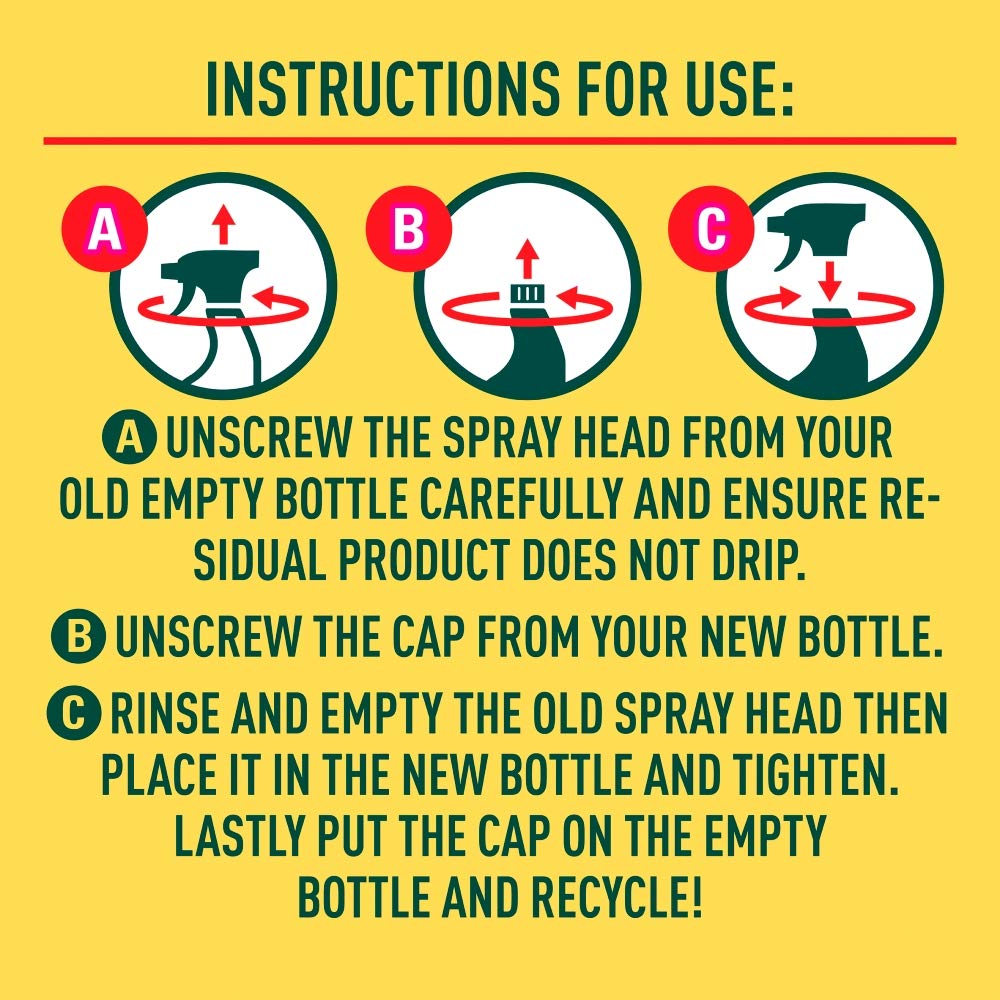 INSTRUCTIONS FOR USE:

A

B

C

A UNSCREW THE SPRAY HEAD FROM YOUR OLD EMPTY BOTTLE CAREFULLY AND ENSURE RESIDUAL PRODUCT DOES NOT DRIP.

B UNSCREW THE CAP FROM YOUR NEW BOTTLE.

C RINSE AND EMPTY THE OLD SPRAY HEAD THEN PLACE IT IN THE NEW BOTTLE AND TIGHTEN. LASTLY PUT THE CAP ON THE EMPTY BOTTLE AND RECYCLE!