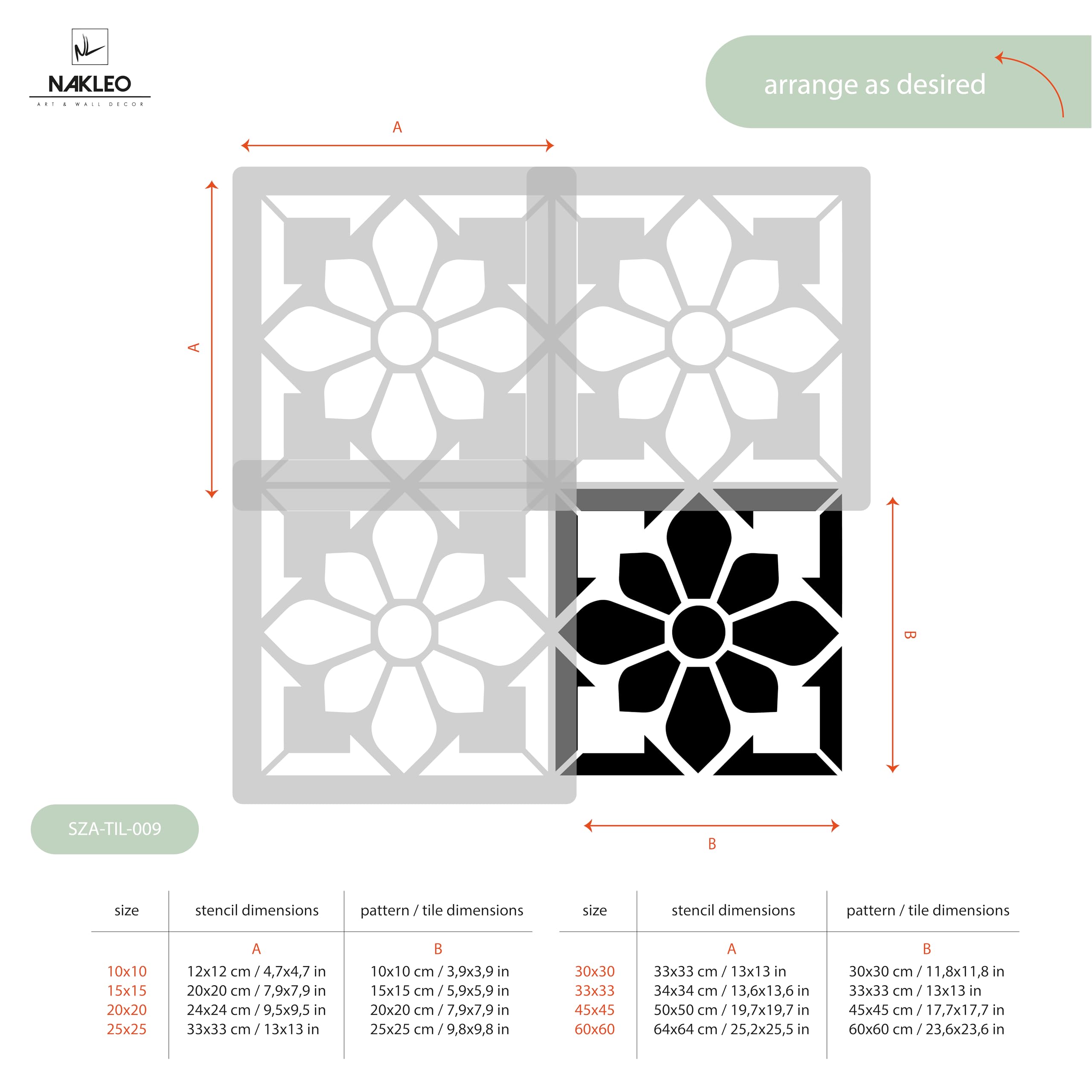 NL
NAKLEO
ART & WALL DECOR

arrange as desired

A

A

B

B

SZA-TIL-009

| size | stencil dimensions | pattern / tile dimensions |
|---|---|---|
| | A | B |
| 10x10 | 12x12 cm / 4,7x4,7 in | 10x10 cm / 3,9x3,9 in |
| 15x15 | 20x20 cm / 7,9x7,9 in | 15x15 cm / 5,9x5,9 in |
| 20x20 | 24x24 cm / 9,5x9,5 in | 20x20 cm / 7,9x7,9 in |
| 25x25 | 33x33 cm / 13x13 in | 25x25 cm / 9,8x9,8 in |

| size | stencil dimensions | pattern / tile dimensions |
|---|---|---|
| | A | B |
| 30x30 | 33x33 cm / 13x13 in | 30x30 cm / 11,8x11,8 in |
| 33x33 | 34x34 cm / 13,6x13,6 in | 33x33 cm / 13x13 in |
| 45x45 | 50x50 cm / 19,7x19,7 in | 45x45 cm / 17,7x17,7 in |
| 60x60 | 64x64 cm / 25,2x25,5 in | 60x60 cm / 23,6x23,6 in |