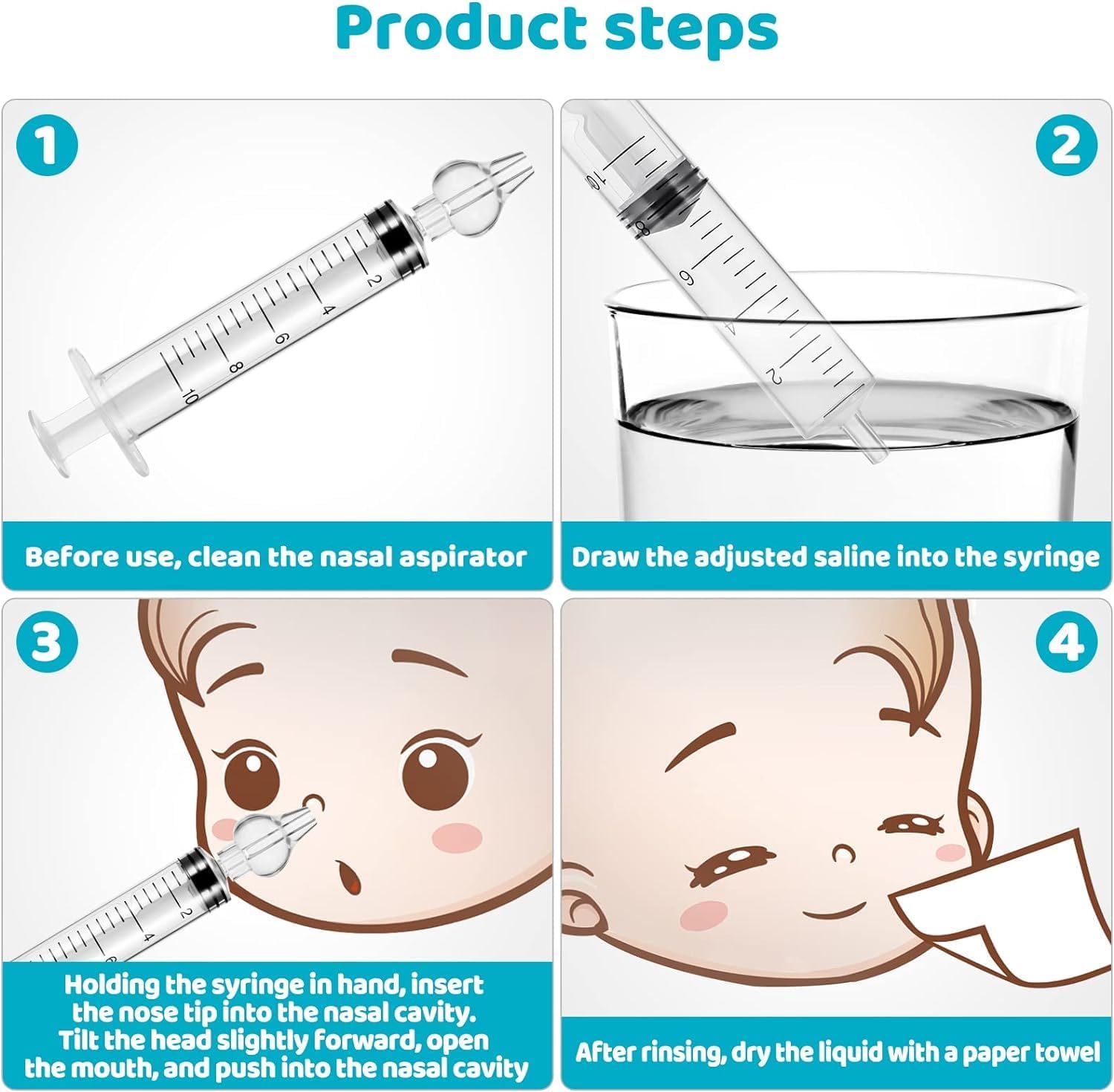 Product steps

1

2

4

6

8

10

Before use, clean the nasal aspirator

2

10

8

6

4

2

Draw the adjusted saline into the syringe

3

2

4

Holding the syringe in hand, insert the nose tip into the nasal cavity. Tilt the head slightly forward, open the mouth, and push into the nasal cavity

4

After rinsing, dry the liquid with a paper towel