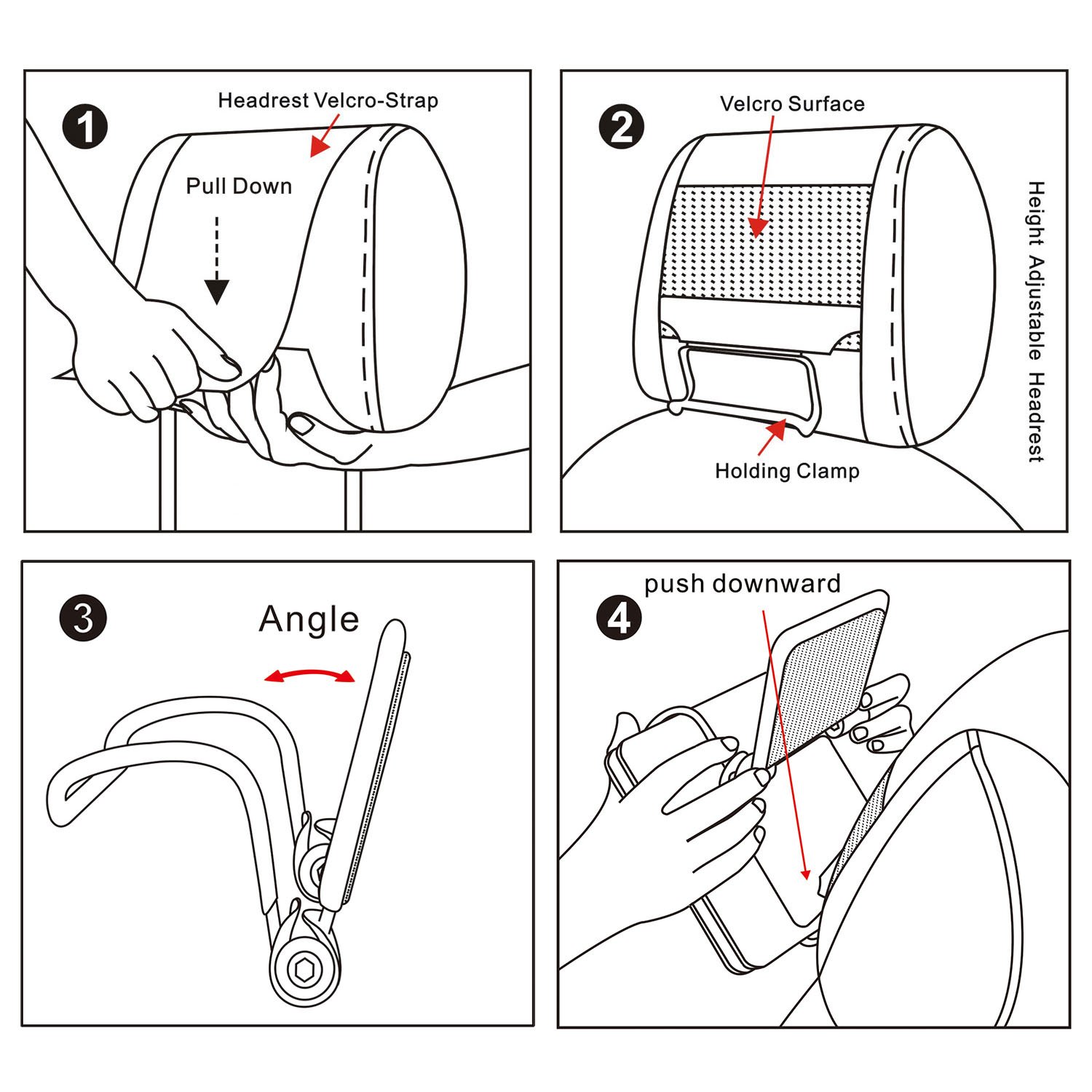 1
Headrest Velcro-Strap
Pull Down

2
Velcro Surface
Holding Clamp
Height Adjustable Headrest

3
Angle

4
push downward