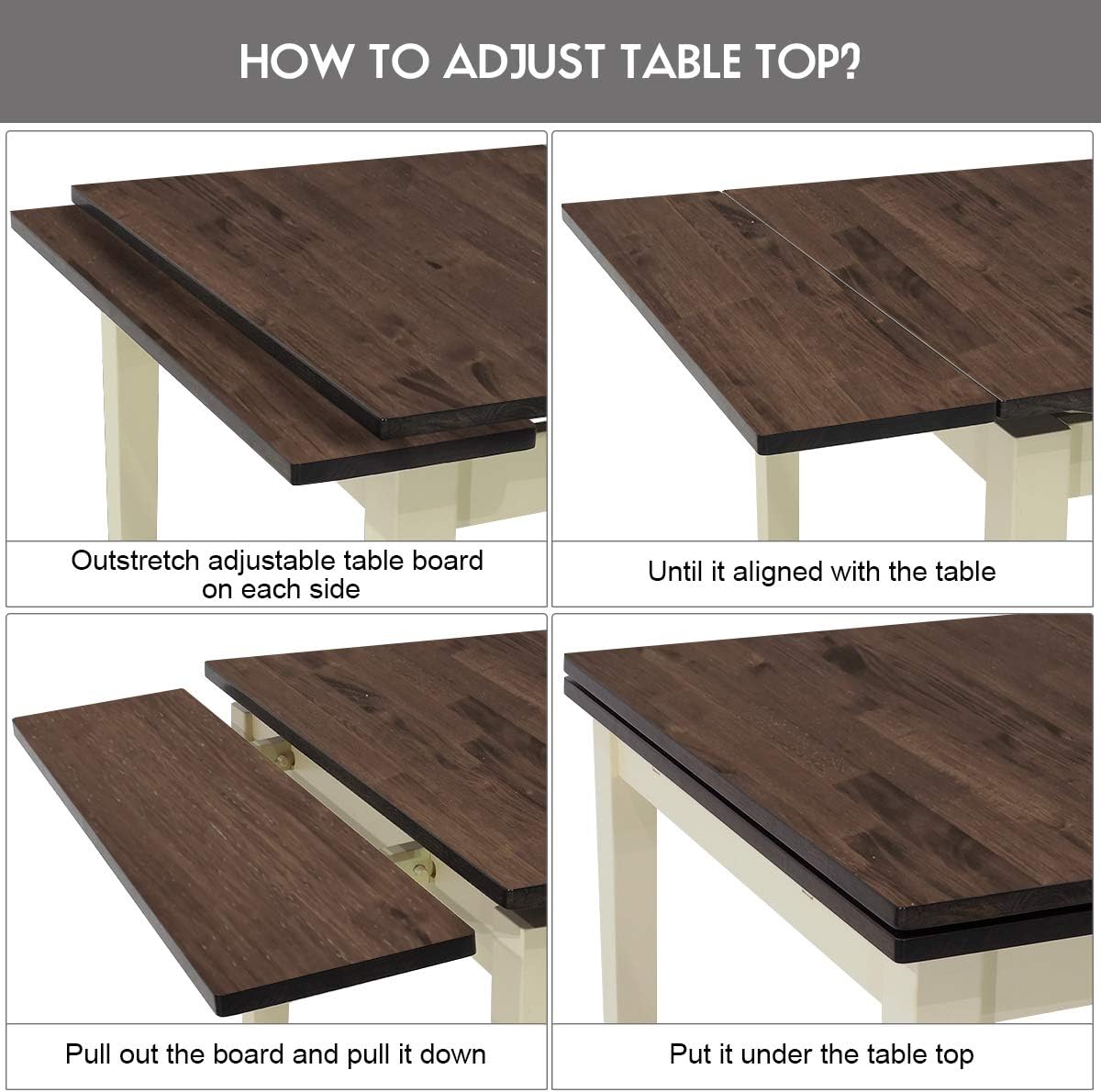 HOW TO ADJUST TABLE TOP?

Outstretch adjustable table board on each side

Until it aligned with the table

Pull out the board and pull it down

Put it under the table top