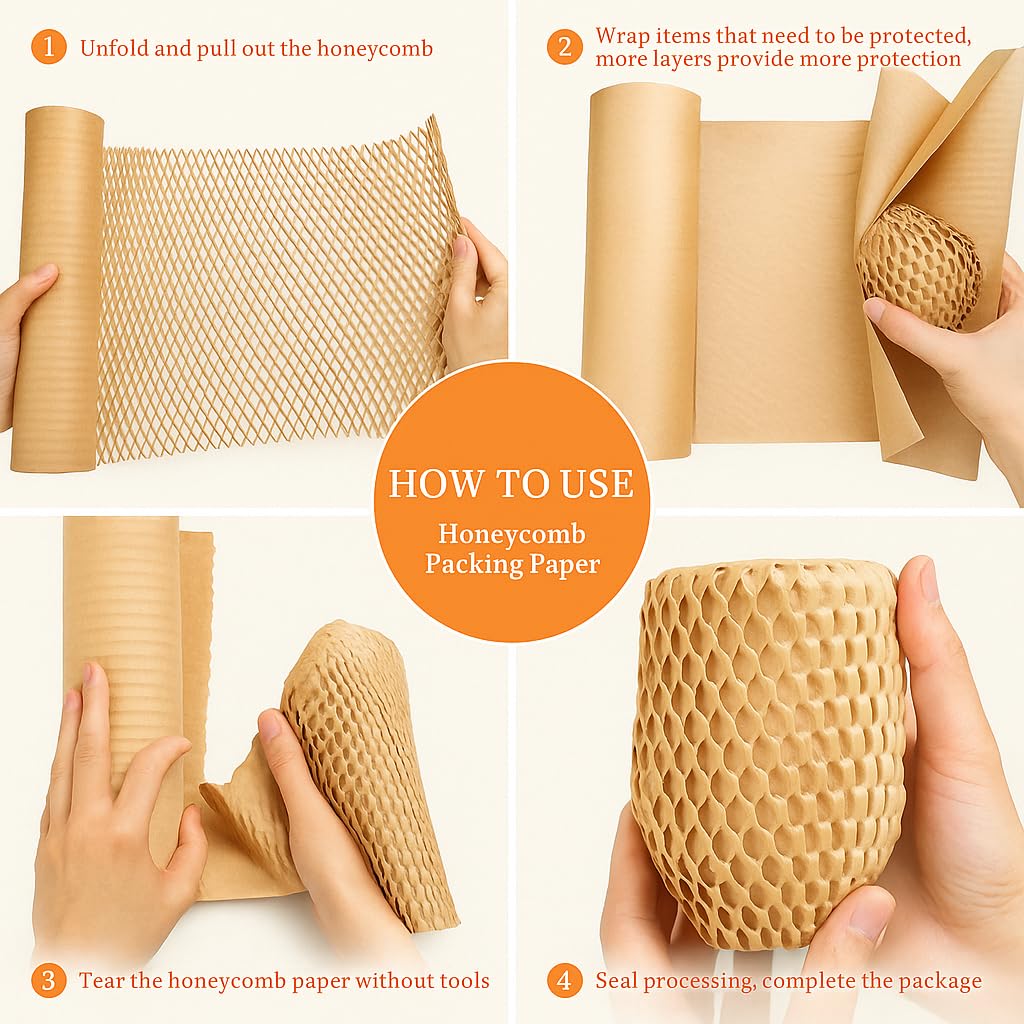 1 Unfold and pull out the honeycomb

2 Wrap items that need to be protected, more layers provide more protection

HOW TO USE

Honeycomb Packing Paper

3 Tear the honeycomb paper without tools

4 Seal processing, complete the package