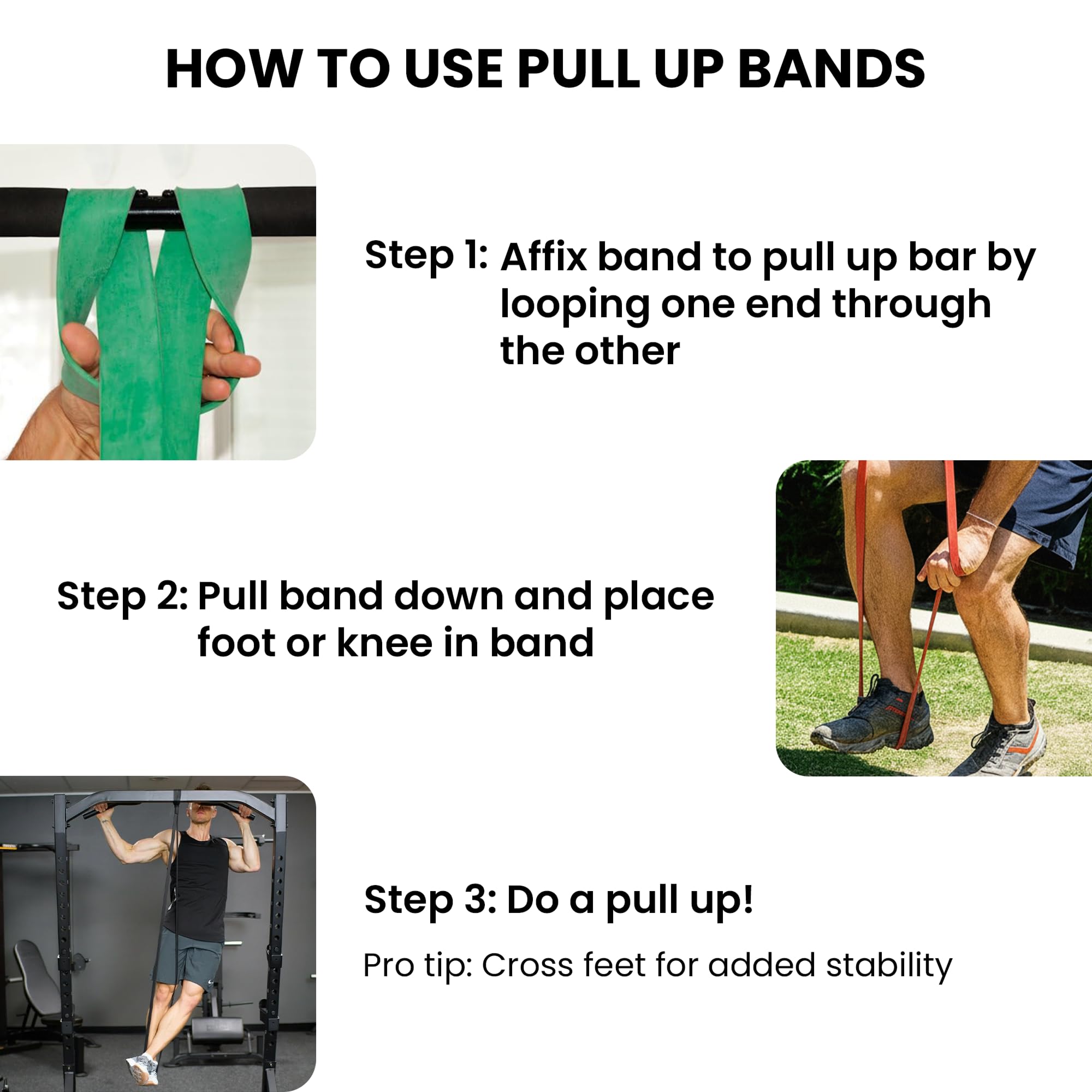 HOW TO USE PULL UP BANDS

Step 1: Affix band to pull up bar by looping one end through the other

Step 2: Pull band down and place foot or knee in band

Step 3: Do a pull up!

Pro tip: Cross feet for added stability