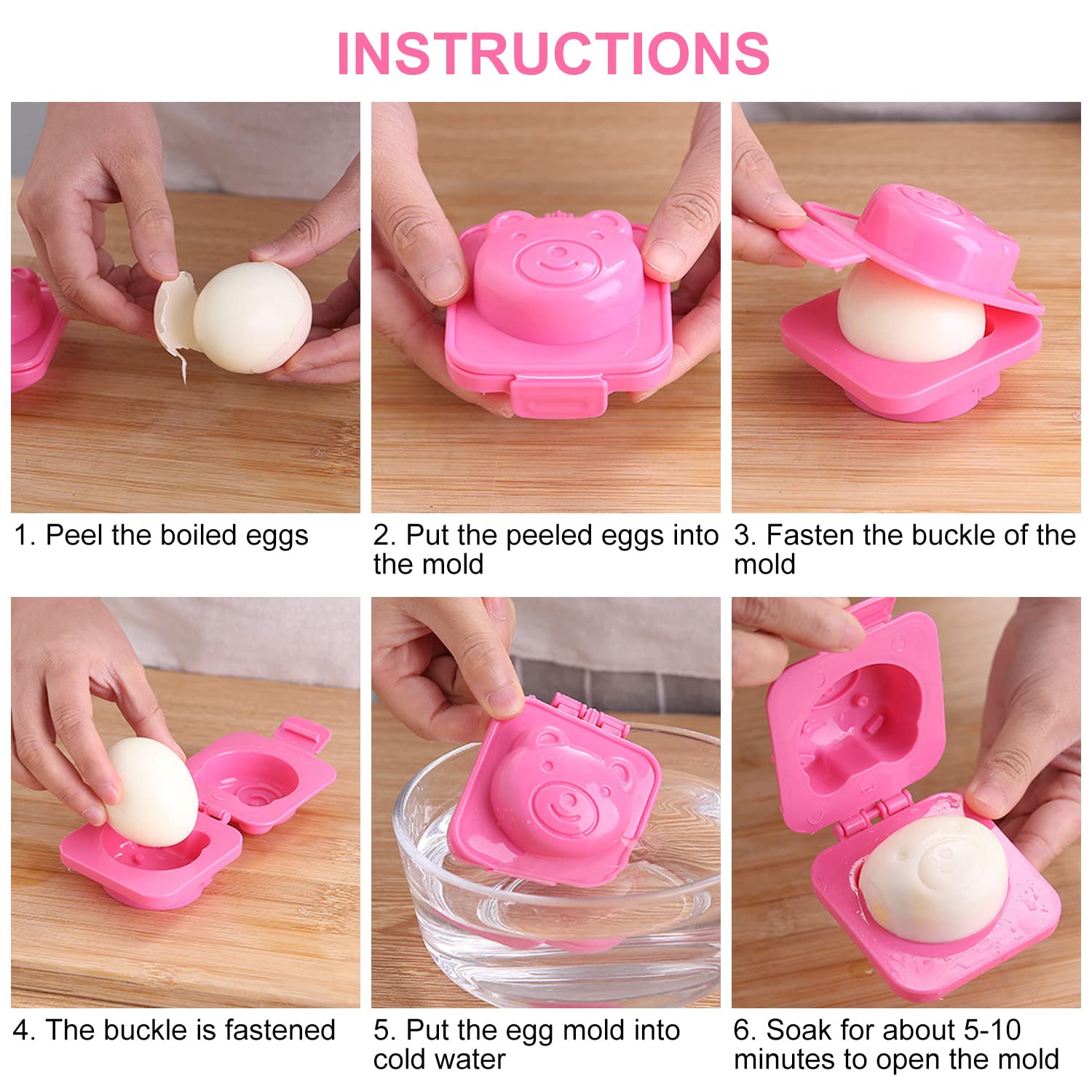 INSTRUCTIONS

1. Peel the boiled eggs

2. Put the peeled eggs into the mold

3. Fasten the buckle of the mold

4. The buckle is fastened

5. Put the egg mold into cold water

6. Soak for about 5-10 minutes to open the mold