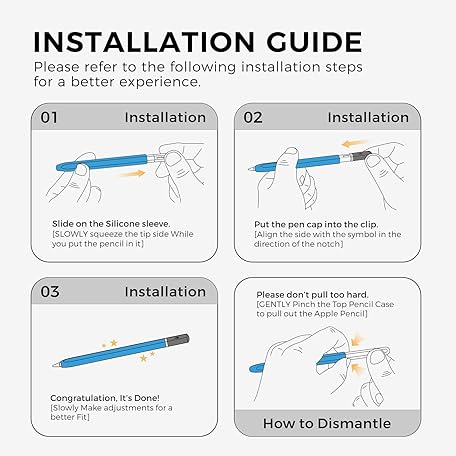 INSTALLATION GUIDE

Please refer to the following installation steps for a better experience.

01 Installation

Slide on the Silicone sleeve.
[SLOWLY squeeze the tip side While you put the pencil in it]

02 Installation

Put the pen cap into the clip.
[Align the side with the symbol in the direction of the notch]

03 Installation

Congratulation, It's Done!
[Slowly Make adjustments for a better Fit]

Please don't pull too hard.
[GENTLY Pinch the Top Pencil Case to pull out the Apple Pencil]

How to Dismantle