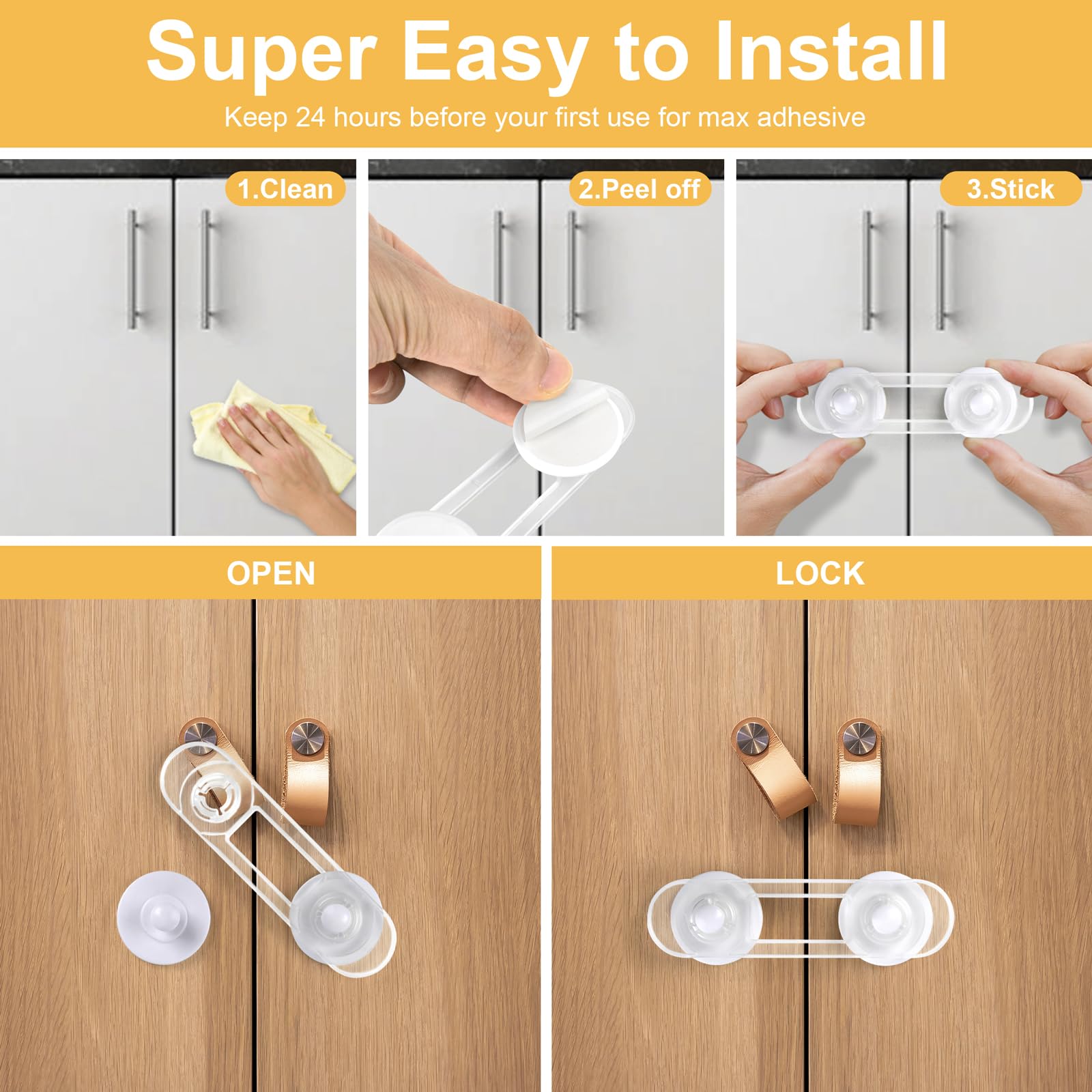 Super Easy to Install

Keep 24 hours before your first use for max adhesive

1.Clean

2.Peel off

3.Stick

OPEN

LOCK