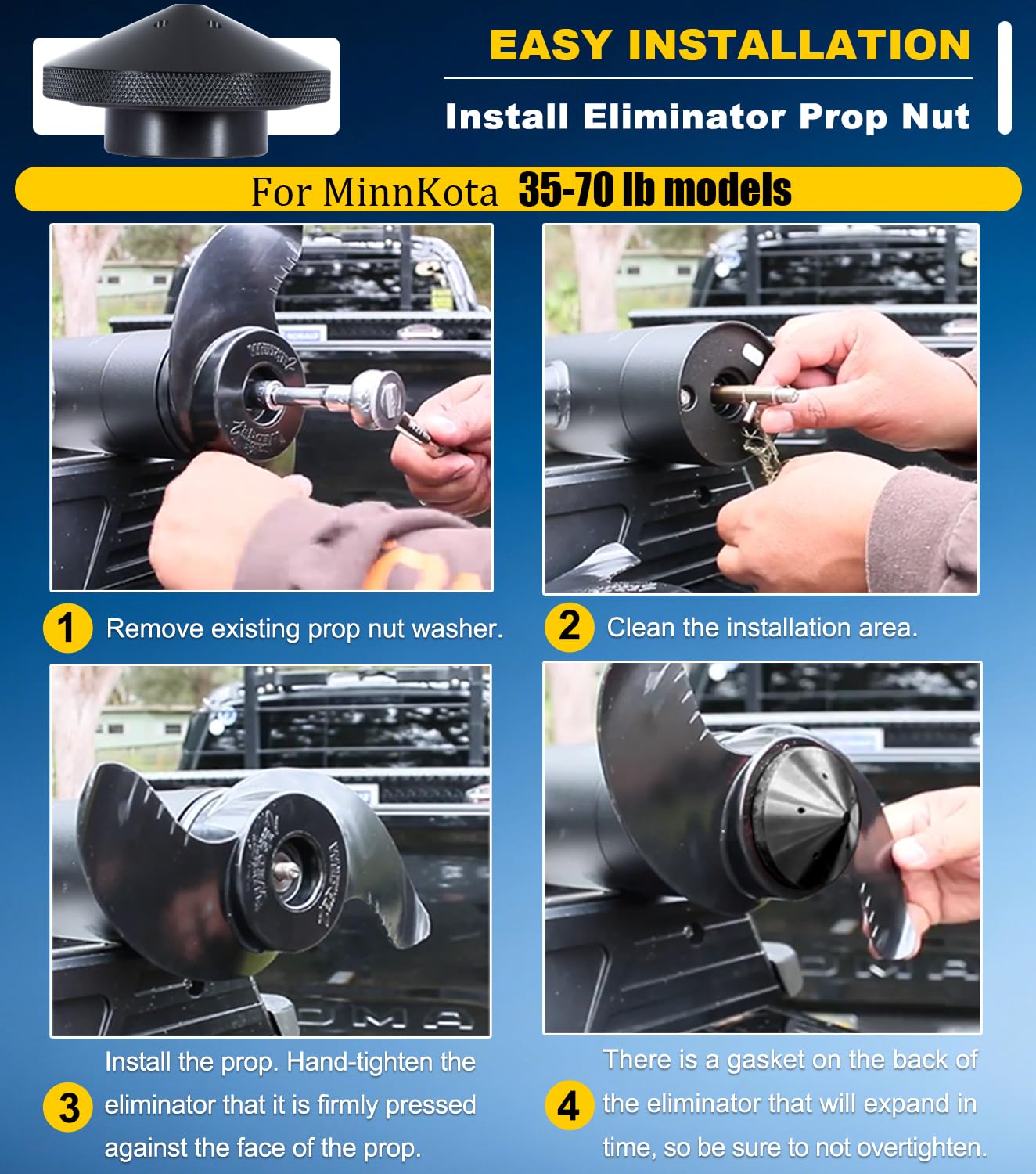 EASY INSTALLATION

Install Eliminator Prop Nut

For MinnKota 35-70 lb models

1 Remove existing prop nut washer.

2 Clean the installation area.

3 Install the prop. Hand-tighten the eliminator that it is firmly pressed against the face of the prop.

4 There is a gasket on the back of the eliminator that will expand in time, so be sure to not overtighten.