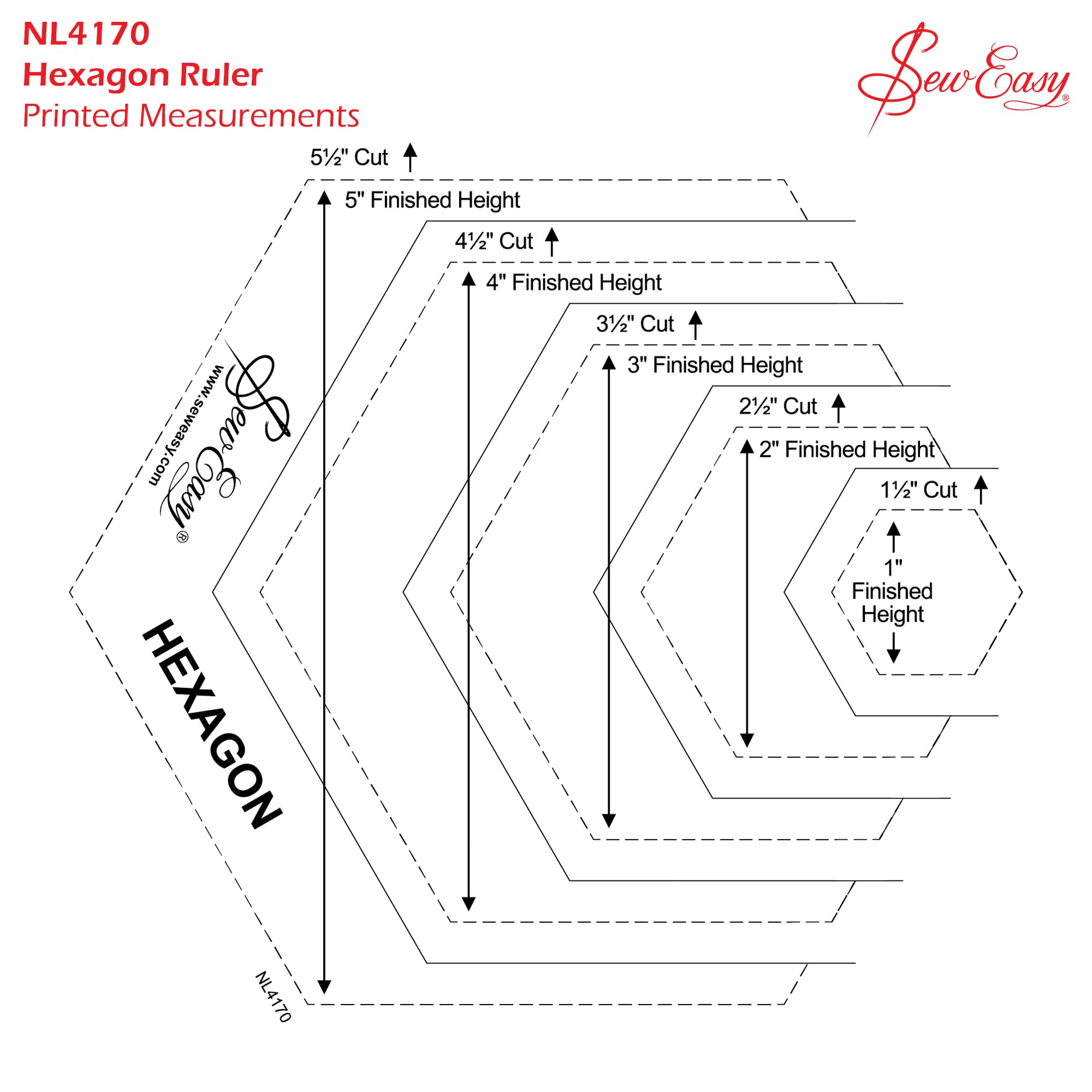 NL4170
Hexagon Ruler
Printed Measurements

Sew Easy®

5½" Cut

5" Finished Height

4½" Cut

4" Finished Height

3½" Cut

3" Finished Height

2½" Cut

2" Finished Height

1½" Cut

1" Finished Height

www.seweasy.com

Sew Easy®

HEXAGON

NL4170