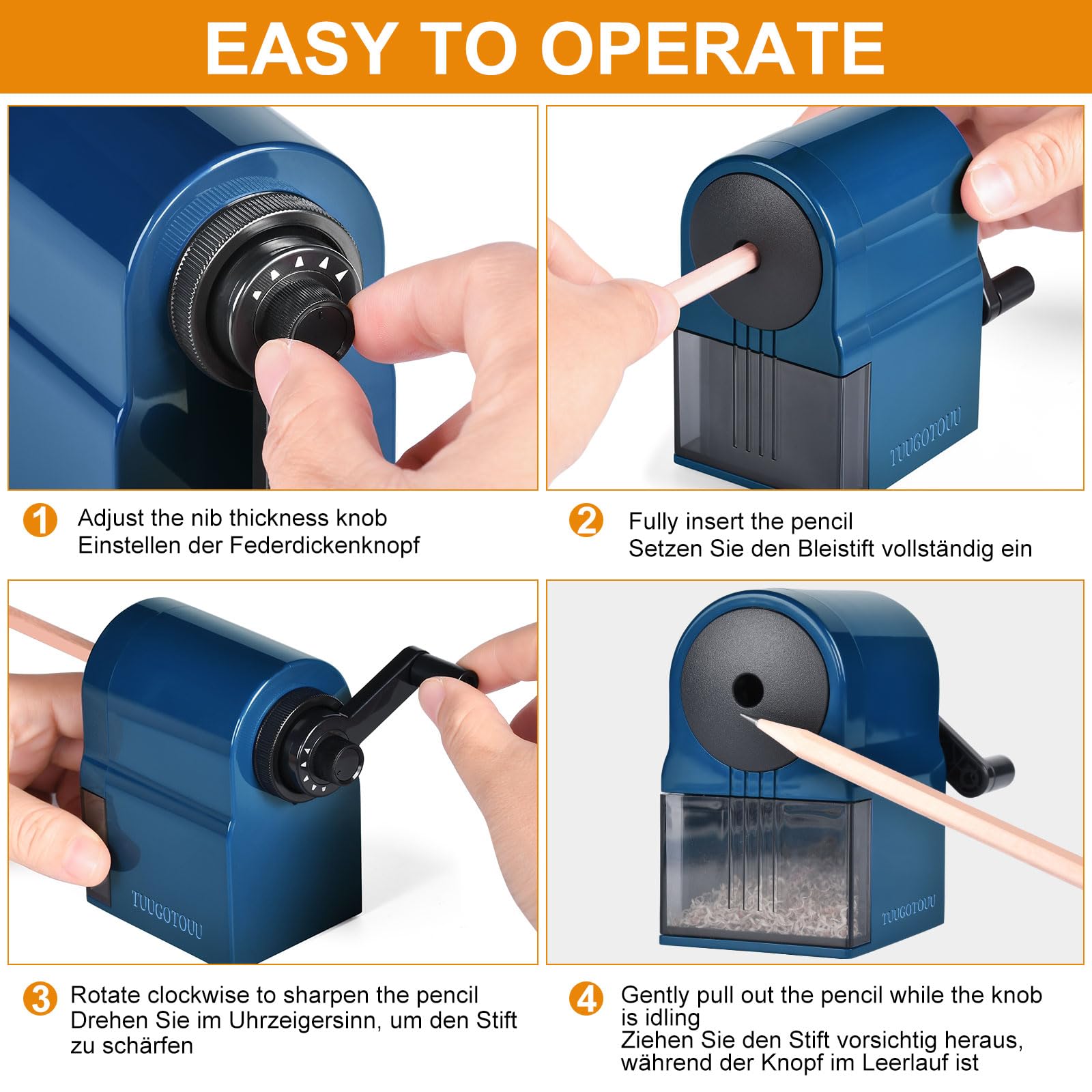 EASY TO OPERATE

TUUGOTOUU

1 Adjust the nib thickness knob
Einstellen der Federdickenknopf

2 Fully insert the pencil
Setzen Sie den Bleistift vollständig ein

TUUGOTOUU

TUUGOTOUU

3 Rotate clockwise to sharpen the pencil
Drehen Sie im Uhrzeigersinn, um den Stift zu schärfen

4 Gently pull out the pencil while the knob is idling
Ziehen Sie den Stift vorsichtig heraus, während der Knopf im Leerlauf ist