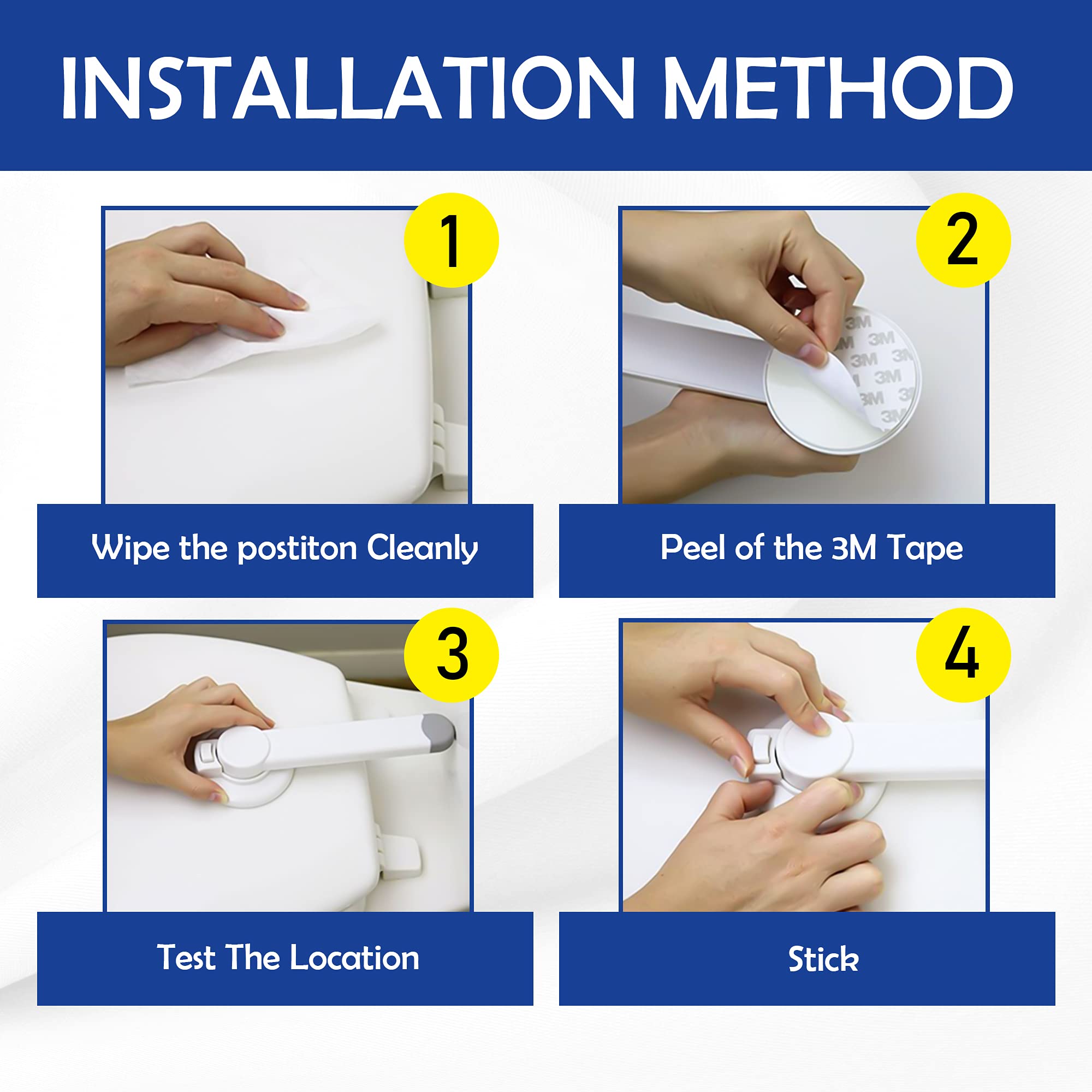 INSTALLATION METHOD

1

Wipe the postiton Cleanly

2

3M 3M 3M 3M 3M 3M 3M 3M

Peel of the 3M Tape

3

Test The Location

4

Stick