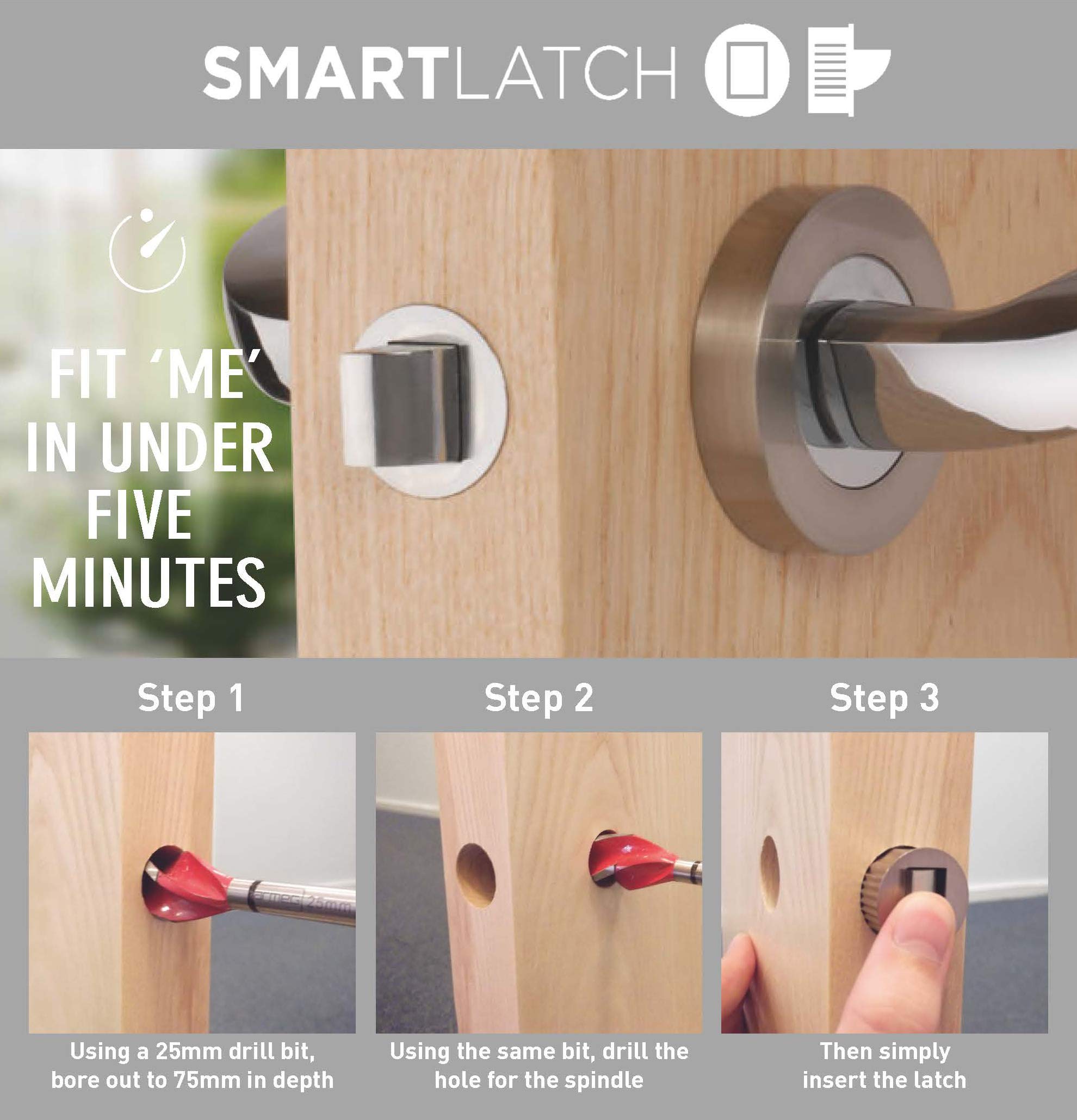 SMARTLATCH

FIT 'ME' IN UNDER FIVE MINUTES

Step 1

armeg 25mm

Using a 25mm drill bit, bore out to 75mm in depth

Step 2

Using the same bit, drill the hole for the spindle

Step 3

Then simply insert the latch