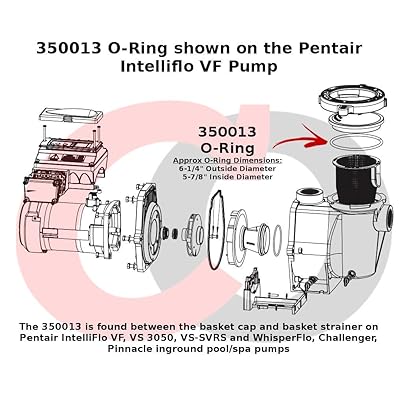 350013 O-Ring shown on the Pentair Intelliflo VF Pump

350013 O-Ring

Approx O-Ring Dimensions:
6-1/4" Outside Diameter
5-7/8" Inside Diameter

The 350013 is found between the basket cap and basket strainer on Pentair IntelliFlo VF, VS 3050, VS-SVRS and WhisperFlo, Challenger, Pinnacle inground pool/spa pumps