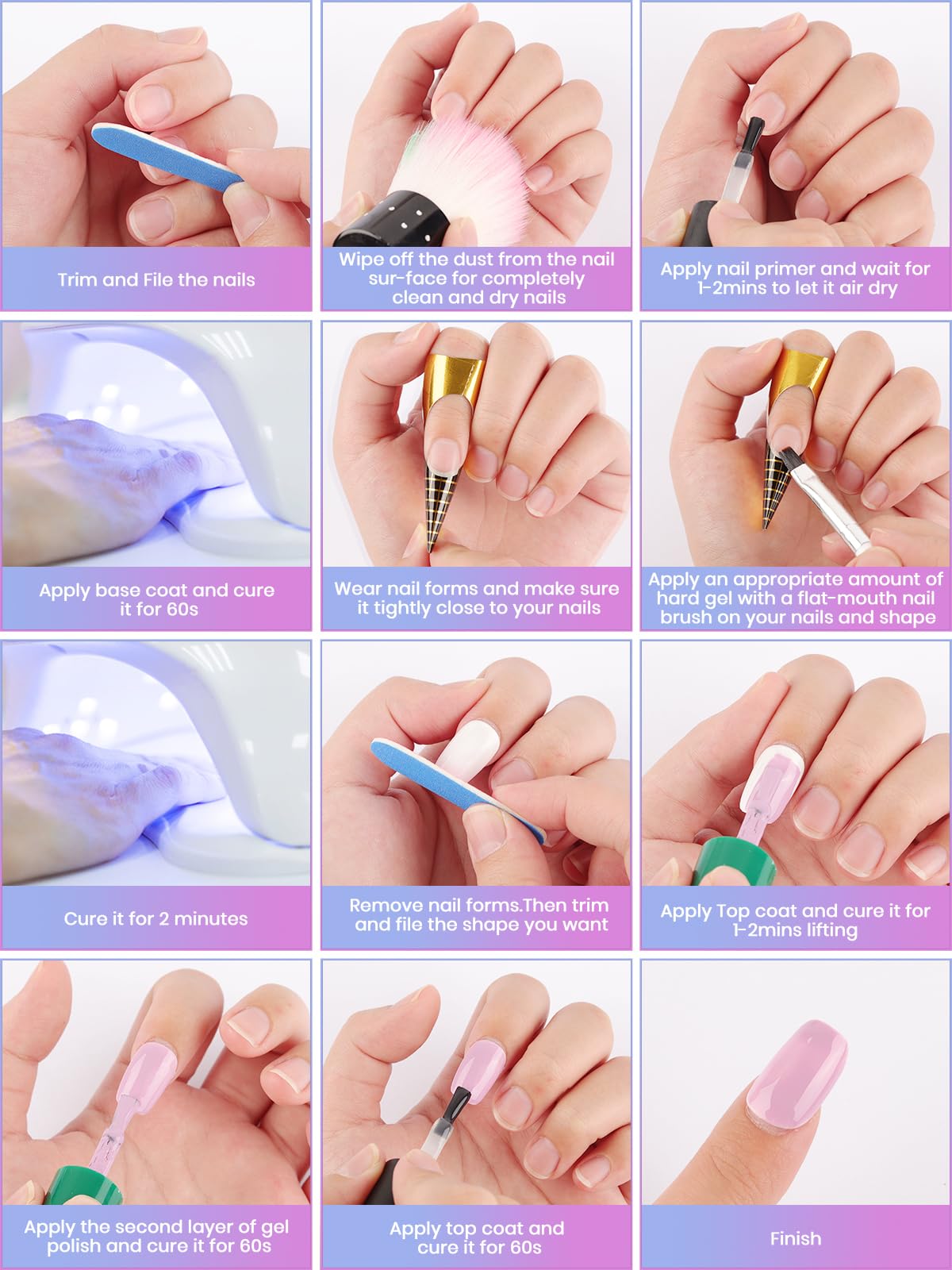 Trim and File the nails

Wipe off the dust from the nail sur-face for completely clean and dry nails

Apply nail primer and wait for 1-2mins to let it air dry

Apply base coat and cure it for 60s

Wear nail forms and make sure it tightly close to your nails

Apply an appropriate amount of hard gel with a flat-mouth nail brush on your nails and shape

Cure it for 2 minutes

Remove nail forms.Then trim and file the shape you want

Apply Top coat and cure it for 1-2mins lifting

Apply the second layer of gel polish and cure it for 60s

Apply top coat and cure it for 60s

Finish