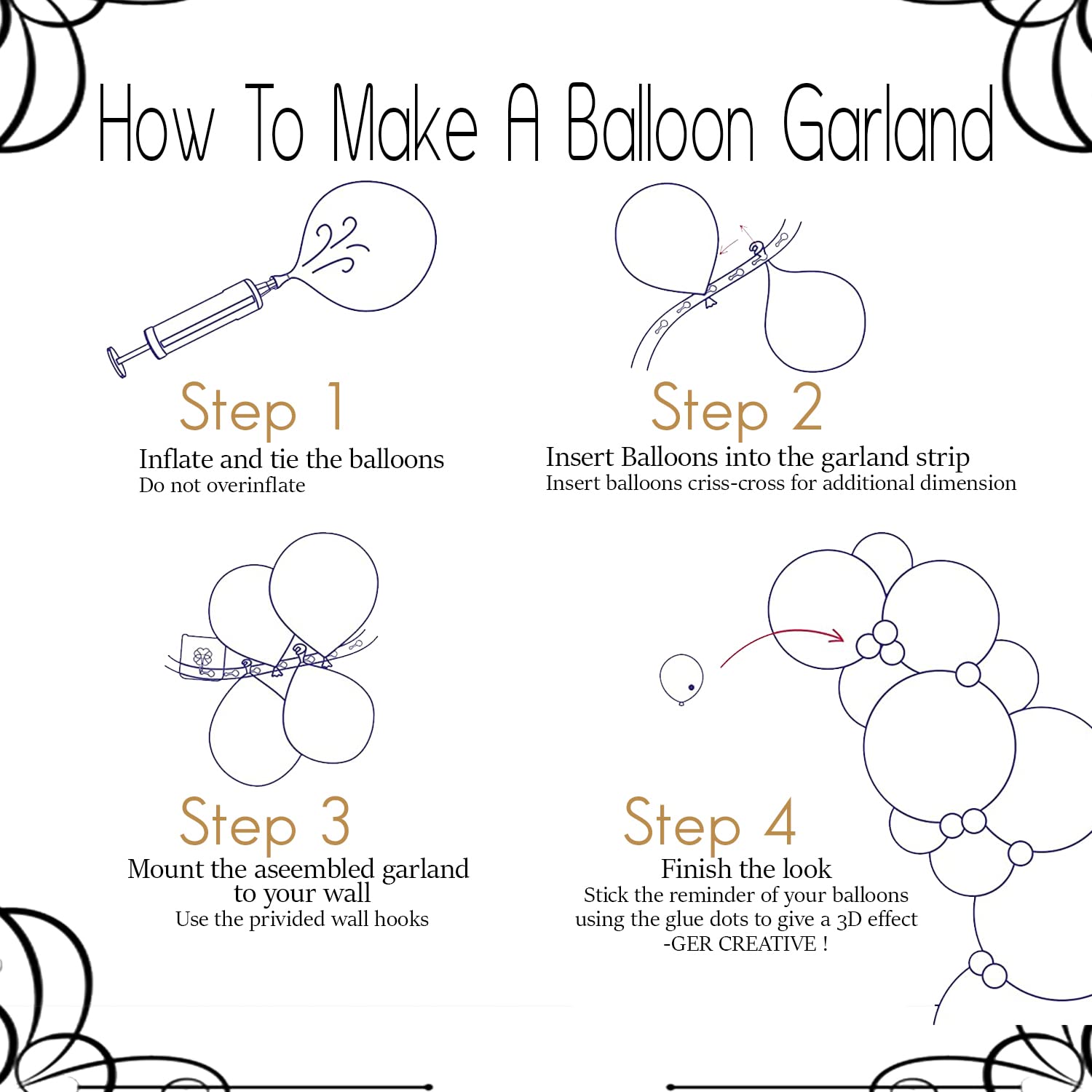 How To Make A Balloon Garland

Step 1
Inflate and tie the balloons
Do not overinflate

Step 2
Insert Balloons into the garland strip
Insert balloons criss-cross for additional dimension

Step 3
Mount the aseembled garland to your wall
Use the privided wall hooks

Step 4
Finish the look
Stick the reminder of your balloons using the glue dots to give a 3D effect
-GER CREATIVE !