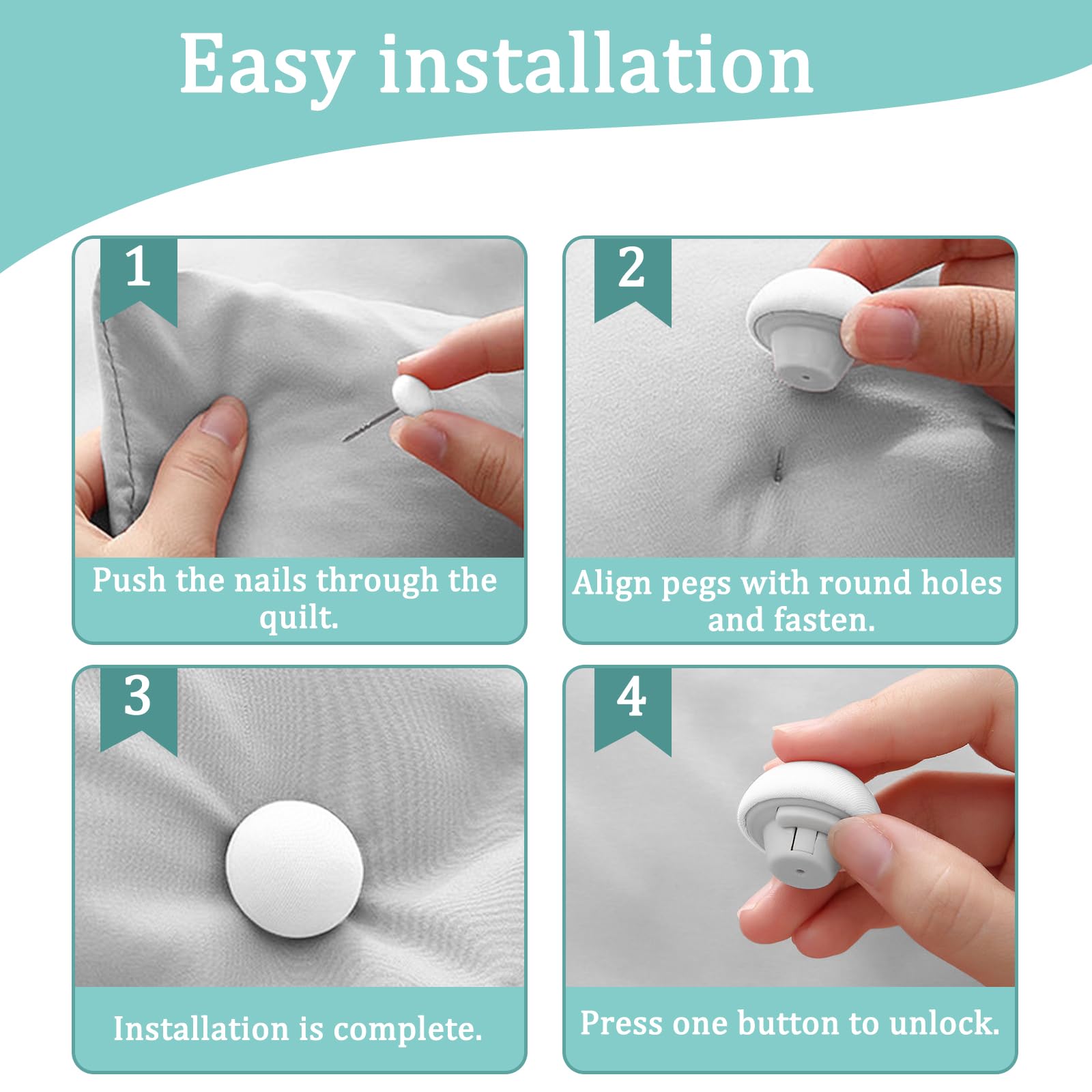 Easy installation

1

Push the nails through the quilt.

2

Align pegs with round holes and fasten.

3

Installation is complete.

4

Press one button to unlock.