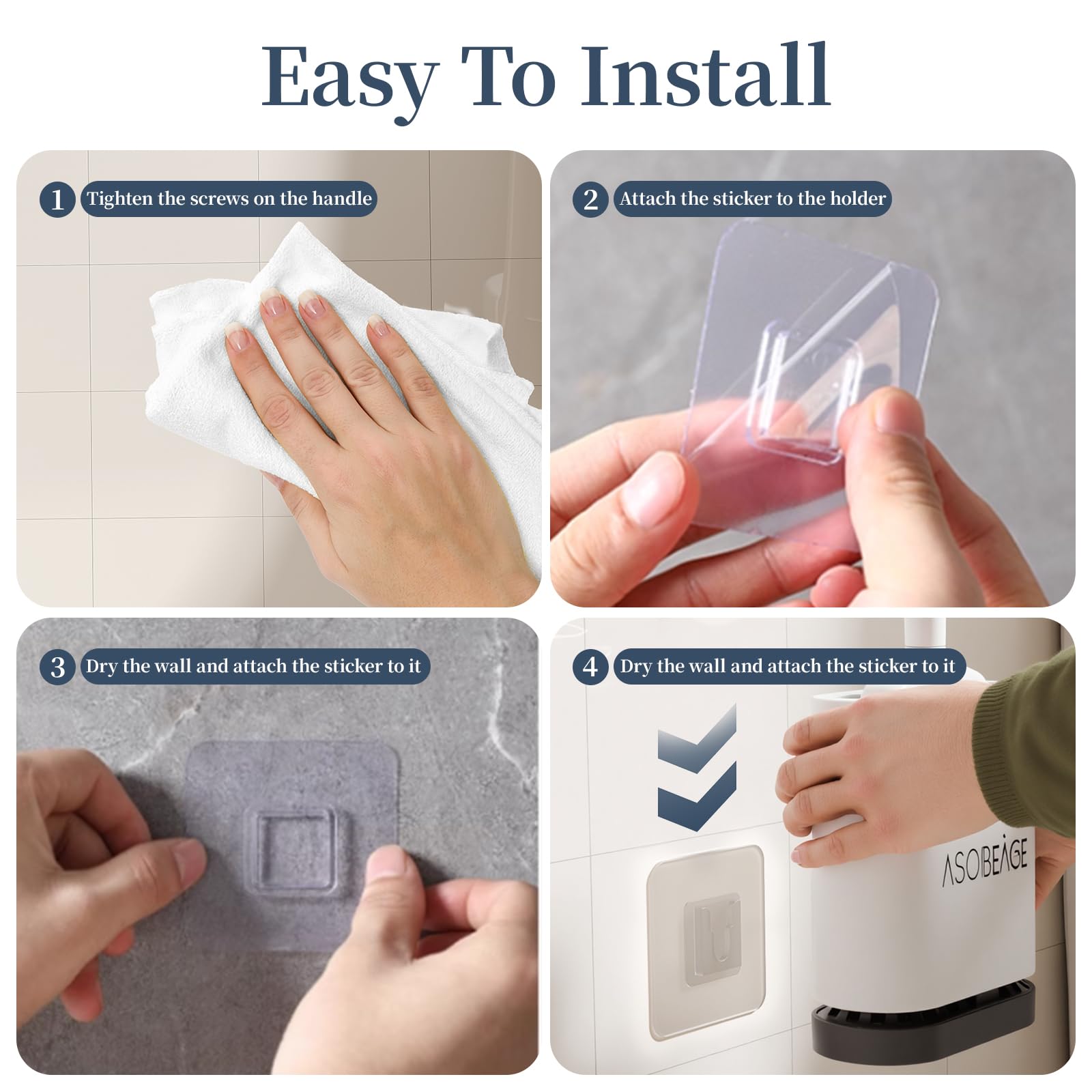 Easy To Install

1 Tighten the screws on the handle

2 Attach the sticker to the holder

3 Dry the wall and attach the sticker to it

4 Dry the wall and attach the sticker to it

ASOBEAGE