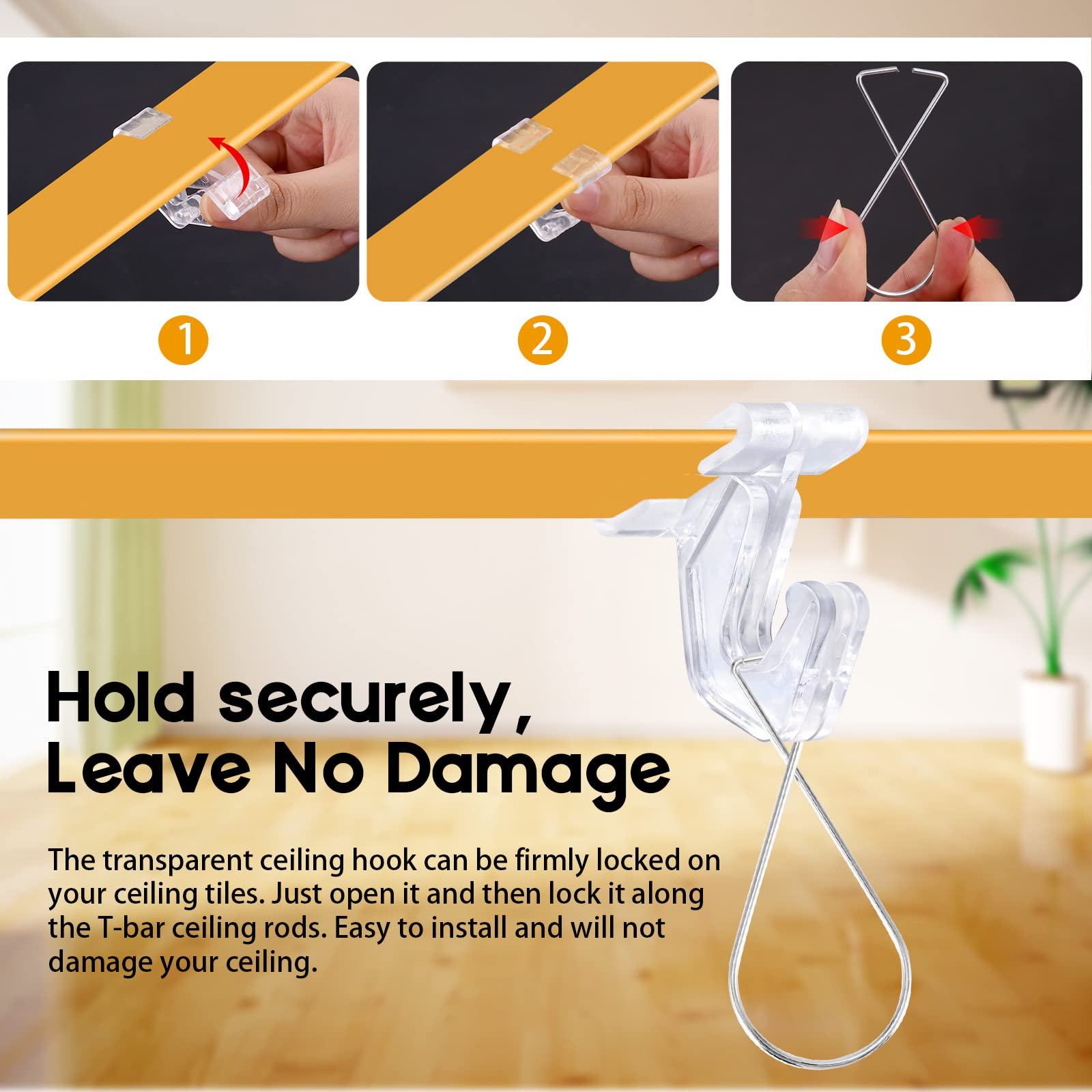 1

2

3

Hold securely, Leave No Damage

The transparent ceiling hook can be firmly locked on your ceiling tiles. Just open it and then lock it along the T-bar ceiling rods. Easy to install and will not damage your ceiling.