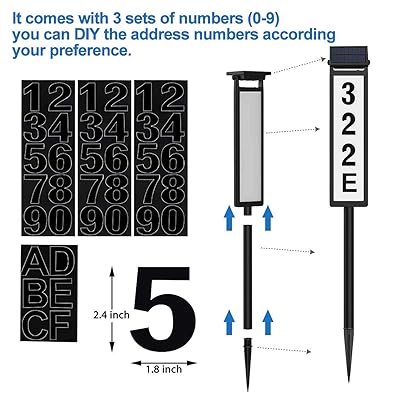 It comes with 3 sets of numbers (0-9) you can DIY the address numbers according your preference.

12
34
56
78
90

12
34
56
78
90

12
34
56
78
90

AD
BE
CF

2.4 inch

5

1.8 inch

3
2
2
E