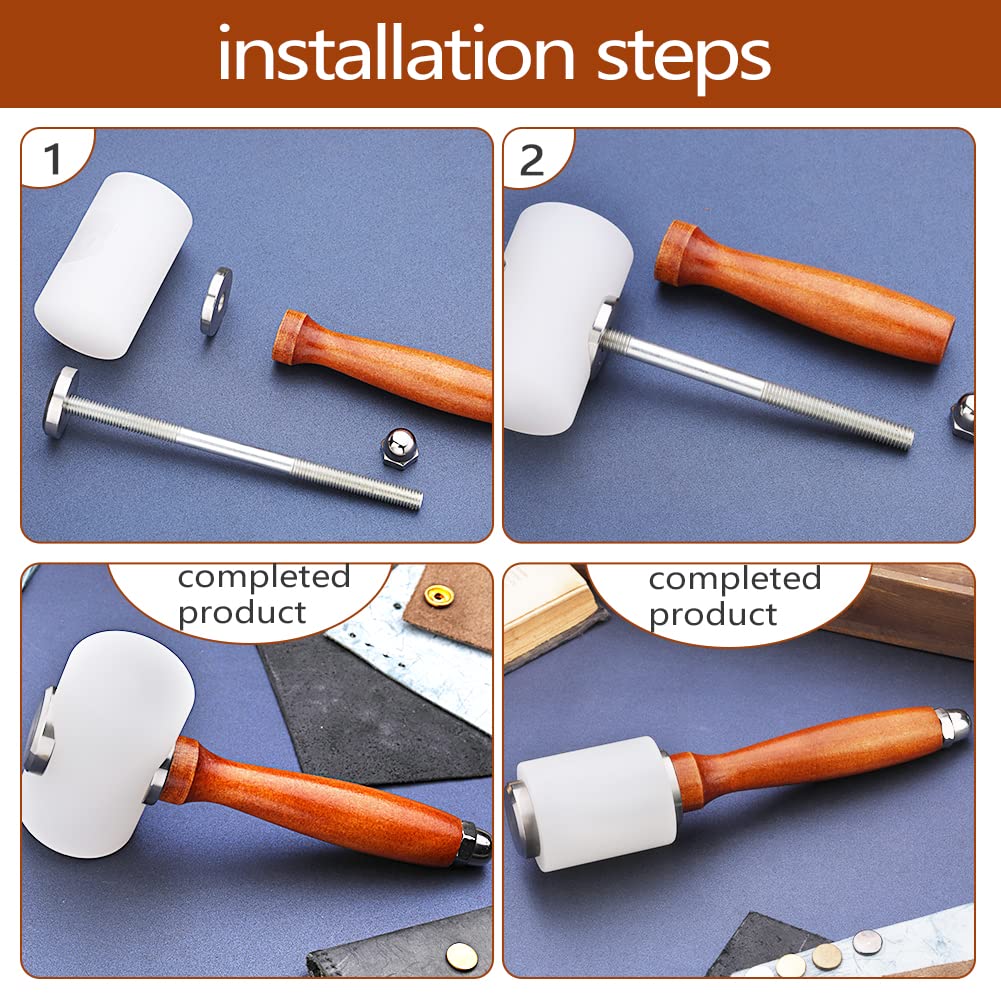 installation steps

1

2

completed product

completed product