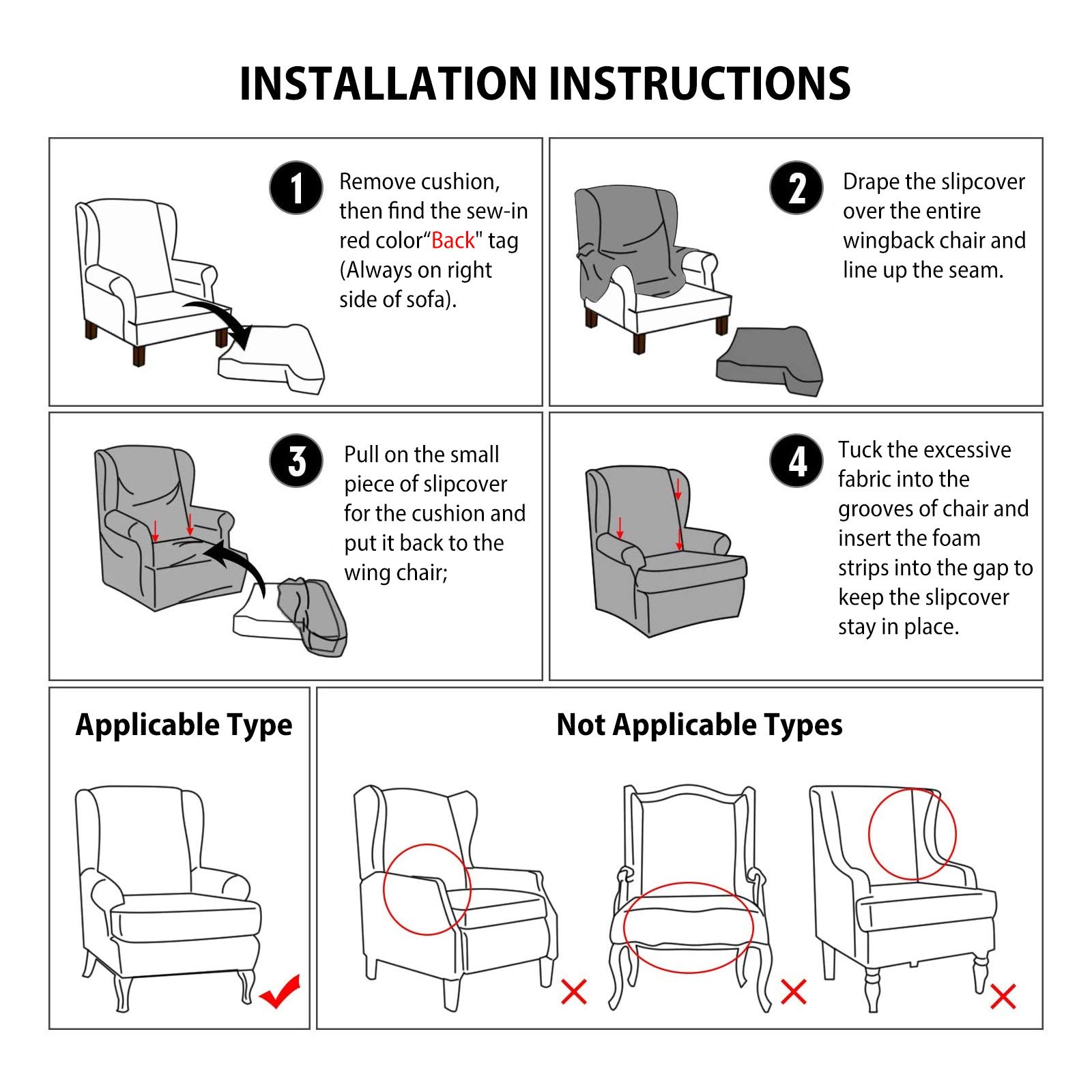 INSTALLATION INSTRUCTIONS

1 Remove cushion, then find the sew-in red color“Back" tag (Always on right side of sofa).

2 Drape the slipcover over the entire wingback chair and line up the seam.

3 Pull on the small piece of slipcover for the cushion and put it back to the wing chair;

4 Tuck the excessive fabric into the grooves of chair and insert the foam strips into the gap to keep the slipcover stay in place.

Applicable Type

Not Applicable Types