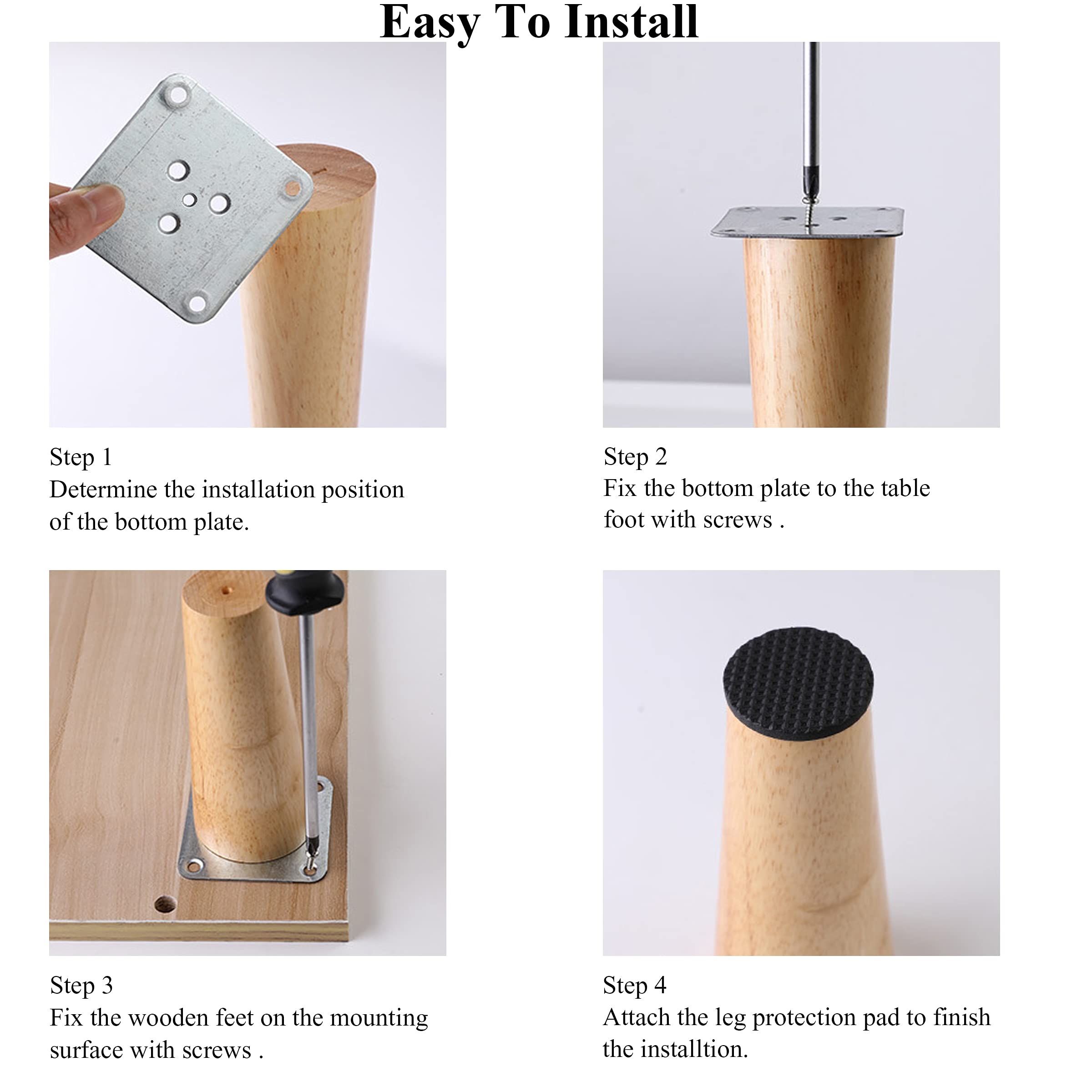 Easy To Install

Step 1
Determine the installation position of the bottom plate.

Step 2
Fix the bottom plate to the table foot with screws .

Step 3
Fix the wooden feet on the mounting surface with screws .

Step 4
Attach the leg protection pad to finish the installtion.