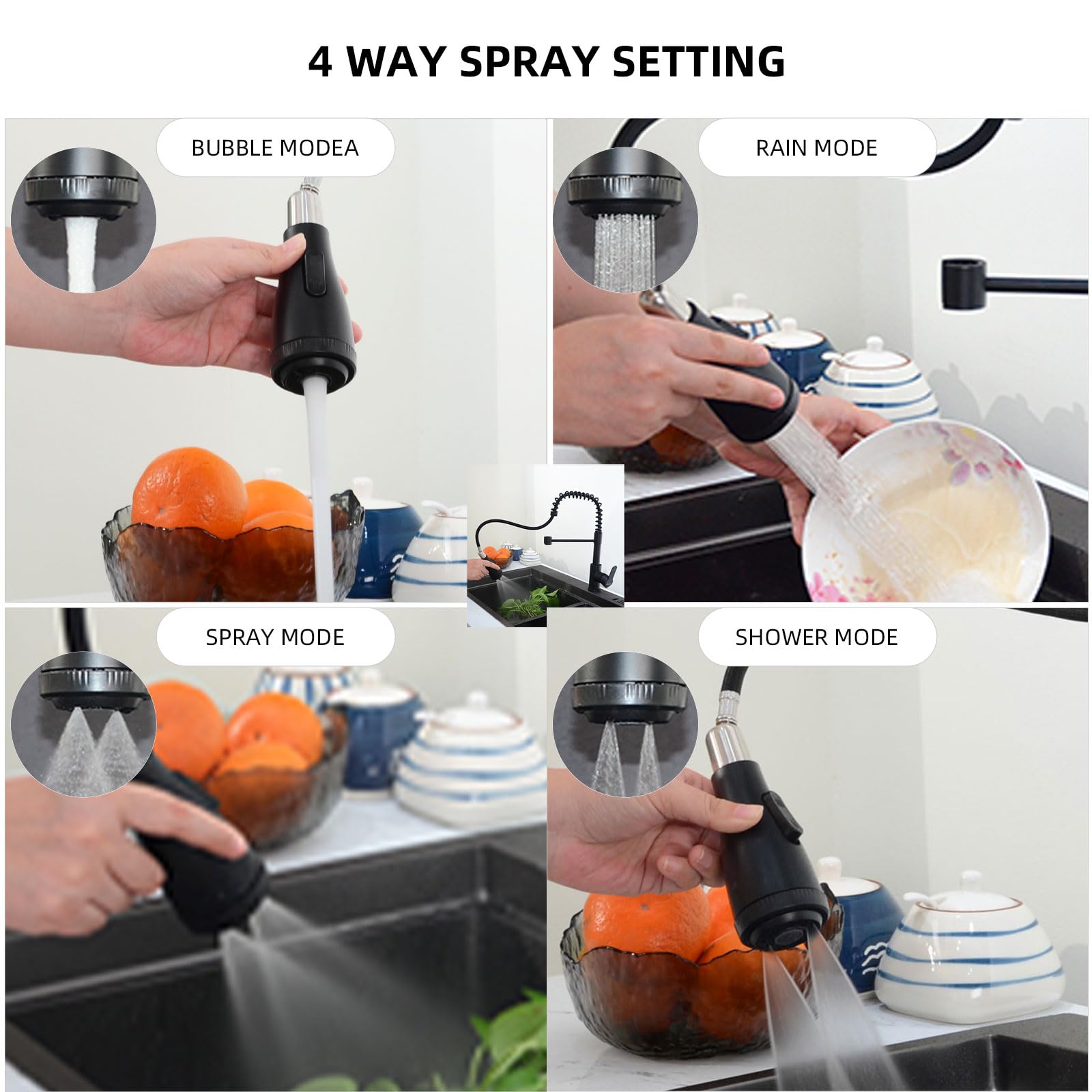 4 WAY SPRAY SETTING

BUBBLE MODEA

RAIN MODE

SPRAY MODE

SHOWER MODE