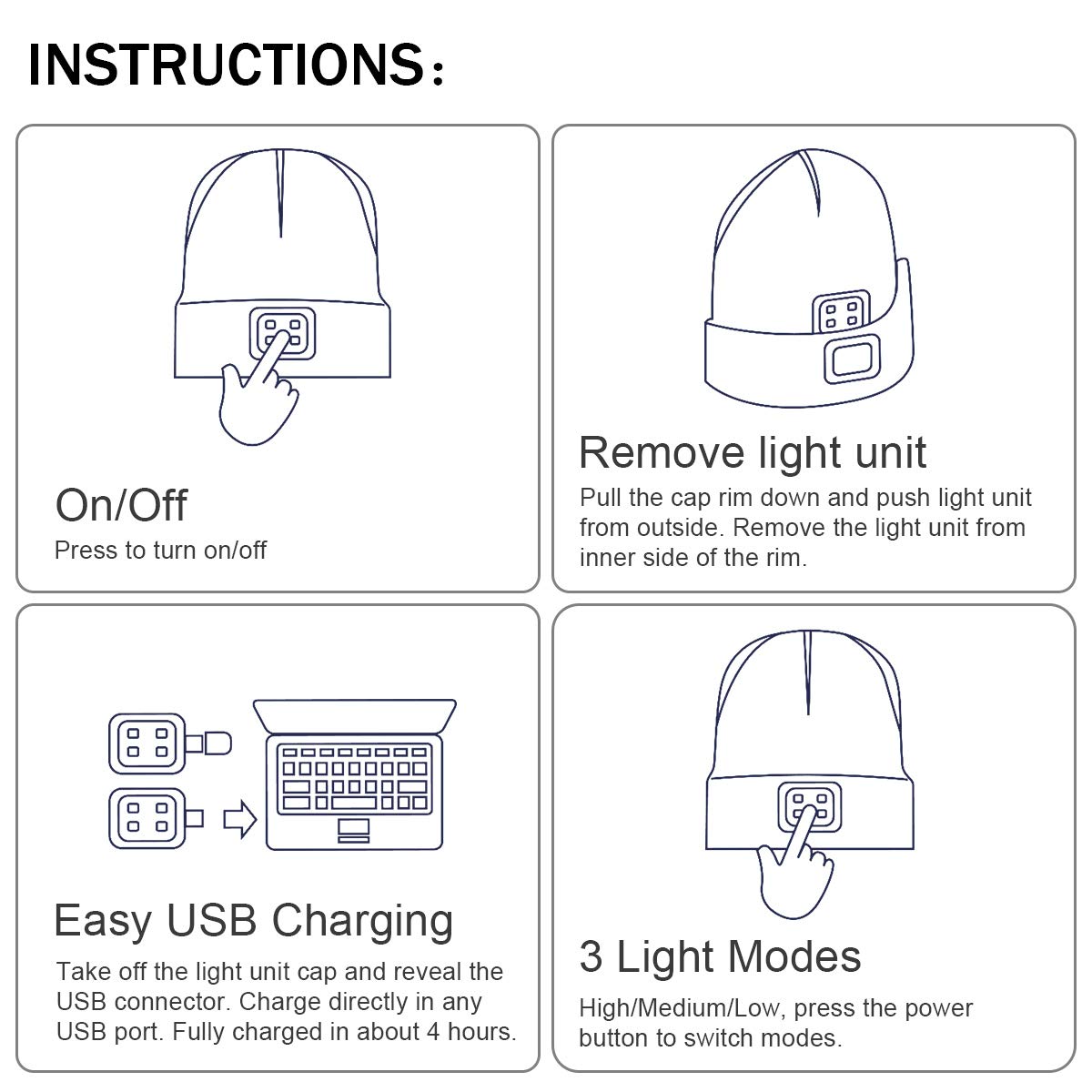 INSTRUCTIONS:

On/Off
Press to turn on/off

Remove light unit
Pull the cap rim down and push light unit from outside. Remove the light unit from inner side of the rim.

Easy USB Charging
Take off the light unit cap and reveal the USB connector. Charge directly in any USB port. Fully charged in about 4 hours.

3 Light Modes
High/Medium/Low, press the power button to switch modes.