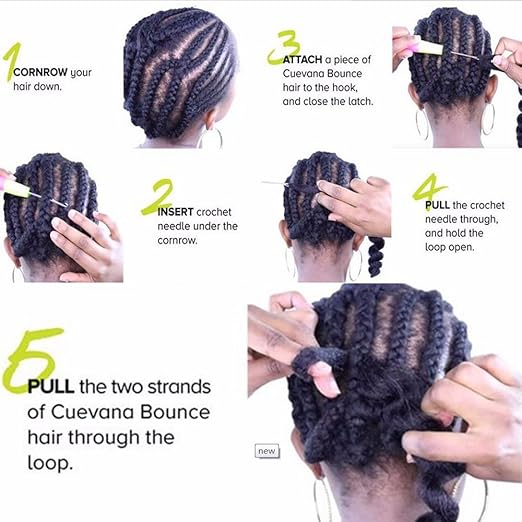 1 CORNROW your hair down.

3 ATTACH a piece of Cuevana Bounce hair to the hook, and close the latch.

2 INSERT crochet needle under the cornrow.

4 PULL the crochet needle through, and hold the loop open.

5 PULL the two strands of Cuevana Bounce hair through the loop.

new