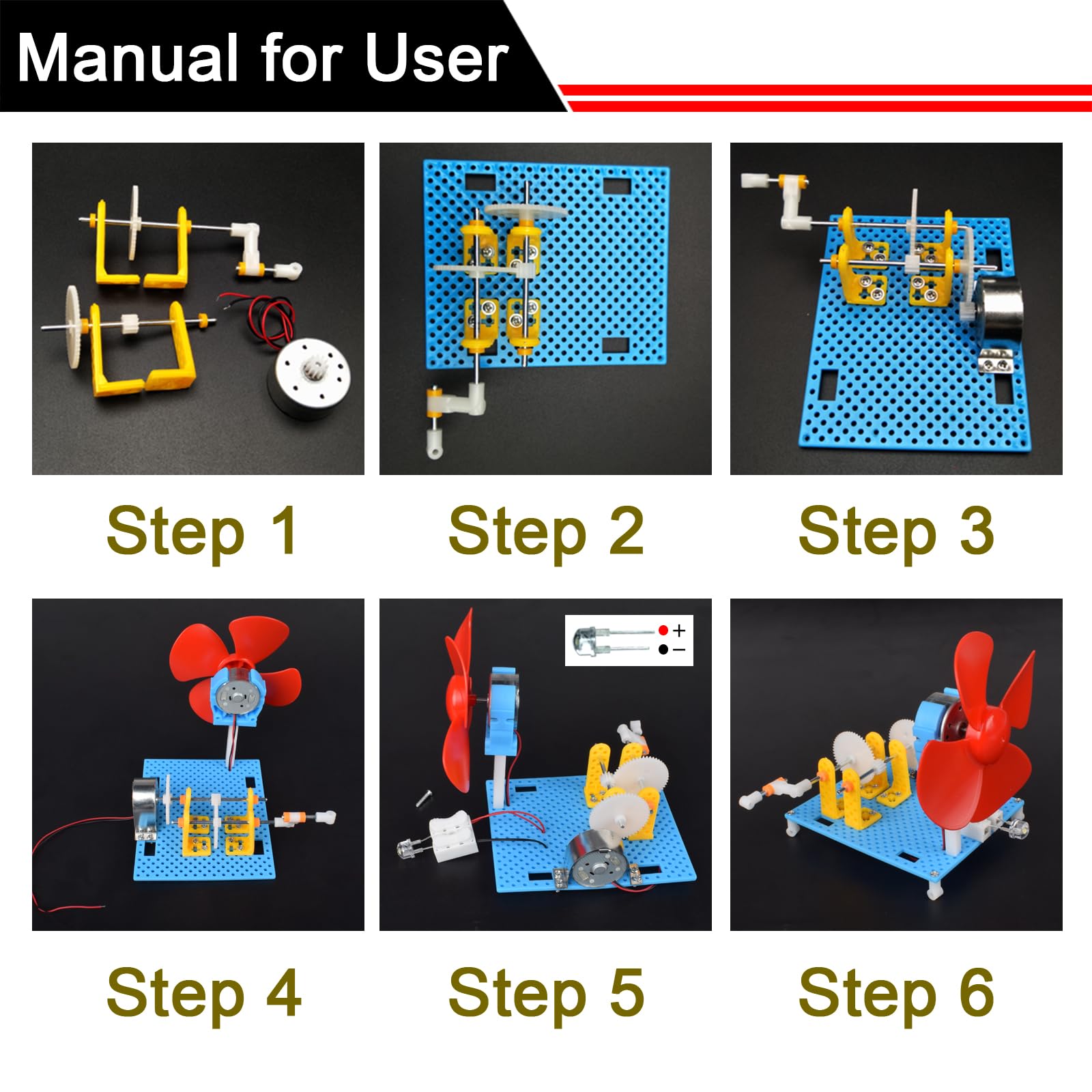 Manual for User

Step 1

Step 2

Step 3

+
−

Step 4

Step 5

Step 6