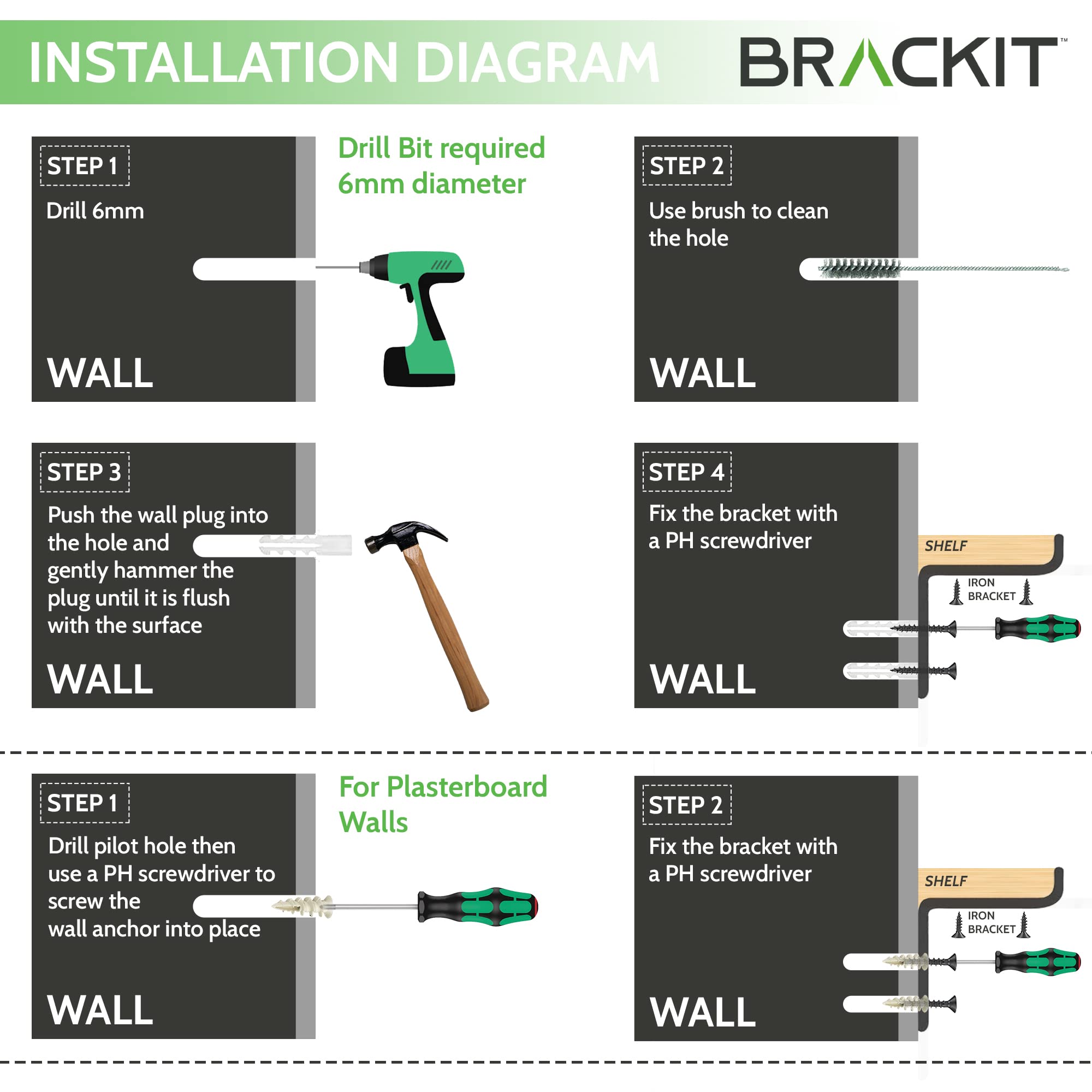 INSTALLATION DIAGRAM

BRACKIT™

STEP 1

Drill 6mm

WALL

Drill Bit required 6mm diameter

STEP 2

Use brush to clean the hole

WALL

STEP 3

Push the wall plug into the hole and gently hammer the plug until it is flush with the surface

WALL

STEP 4

Fix the bracket with a PH screwdriver

SHELF

IRON BRACKET

WALL

STEP 1

Drill pilot hole then use a PH screwdriver to screw the wall anchor into place

WALL

For Plasterboard Walls

STEP 2

Fix the bracket with a PH screwdriver

SHELF

IRON BRACKET

WALL