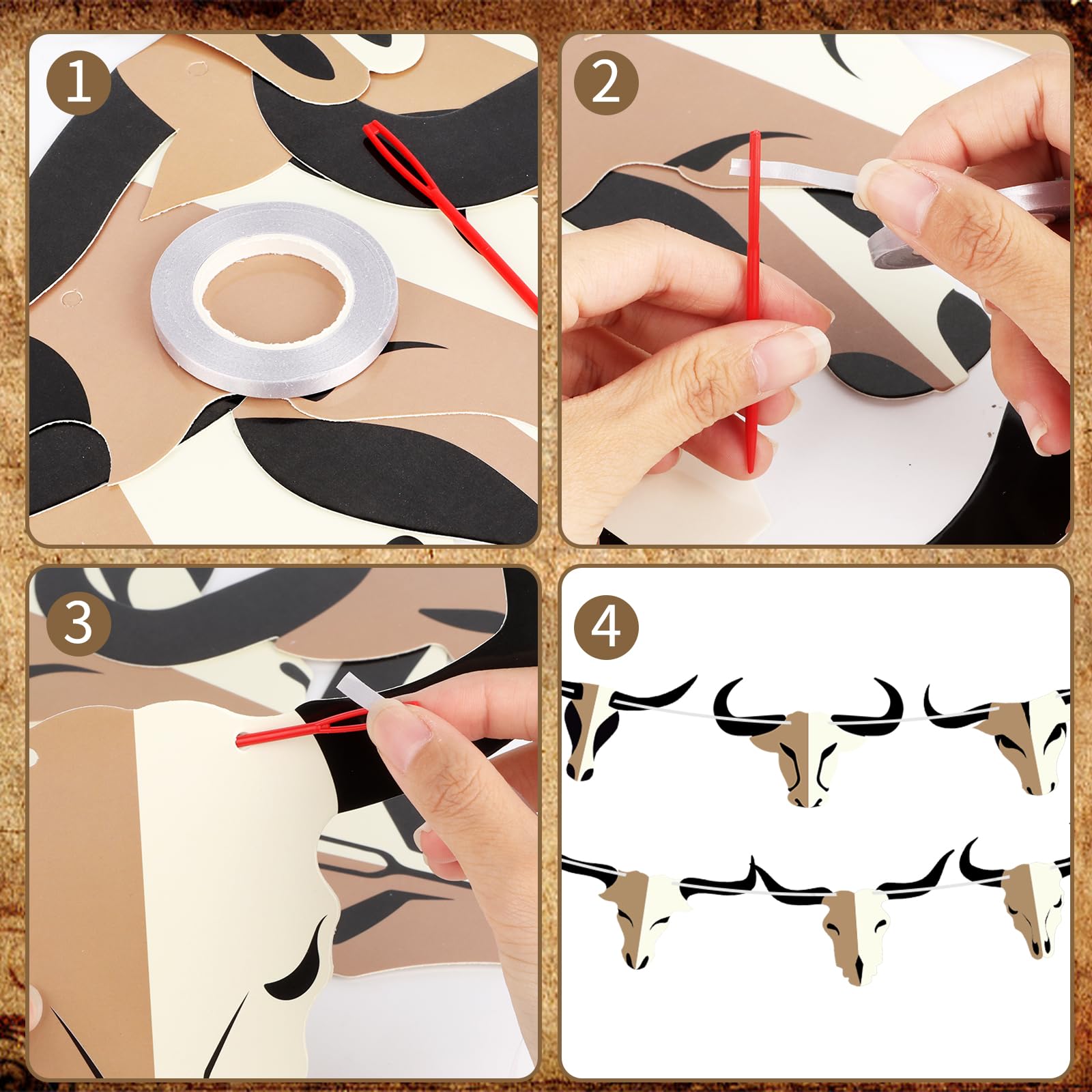 1

2

3

4