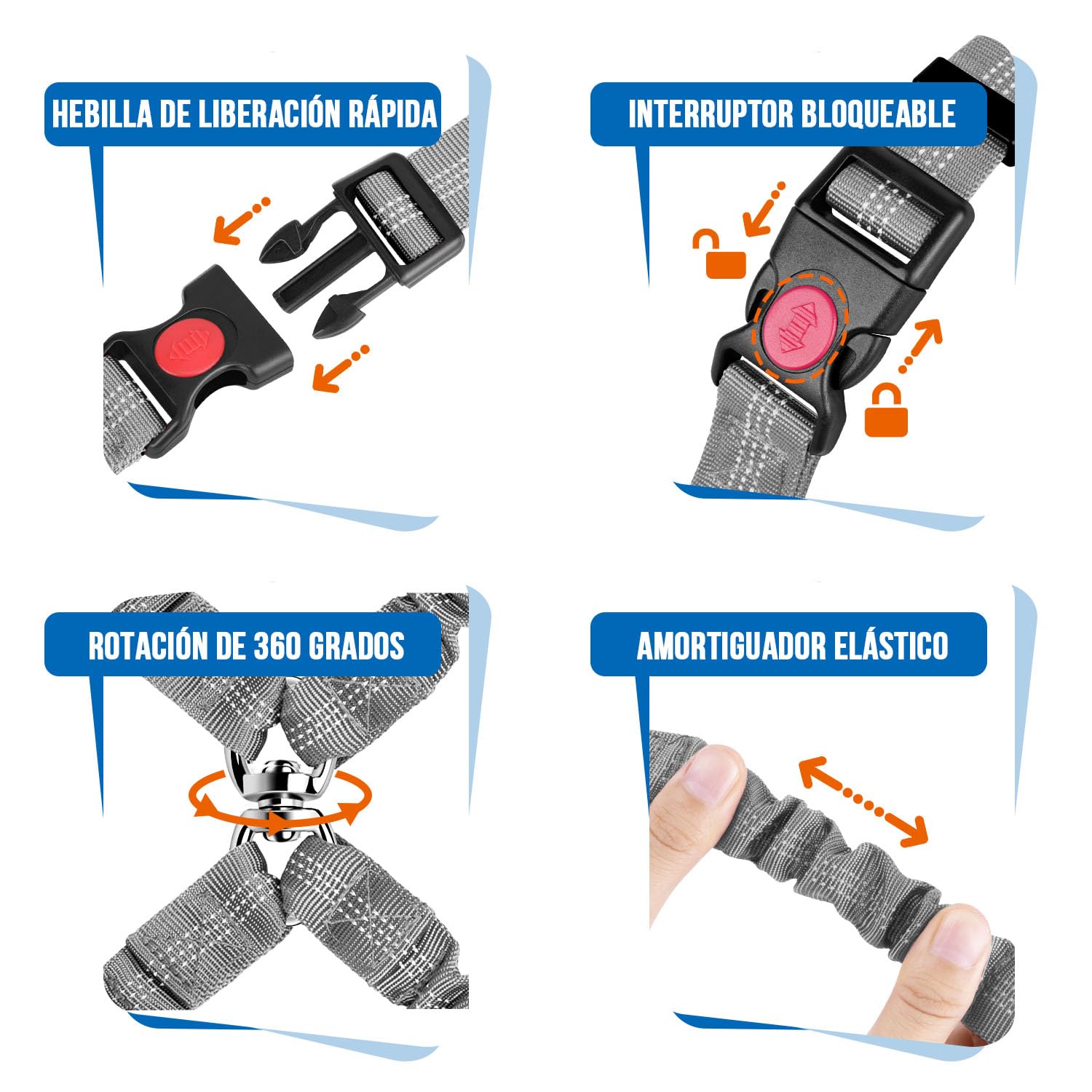 HEBILLA DE LIBERACIÓN RÁPIDA

INTERRUPTOR BLOQUEABLE

ROTACIÓN DE 360 GRADOS

AMORTIGUADOR ELÁSTICO