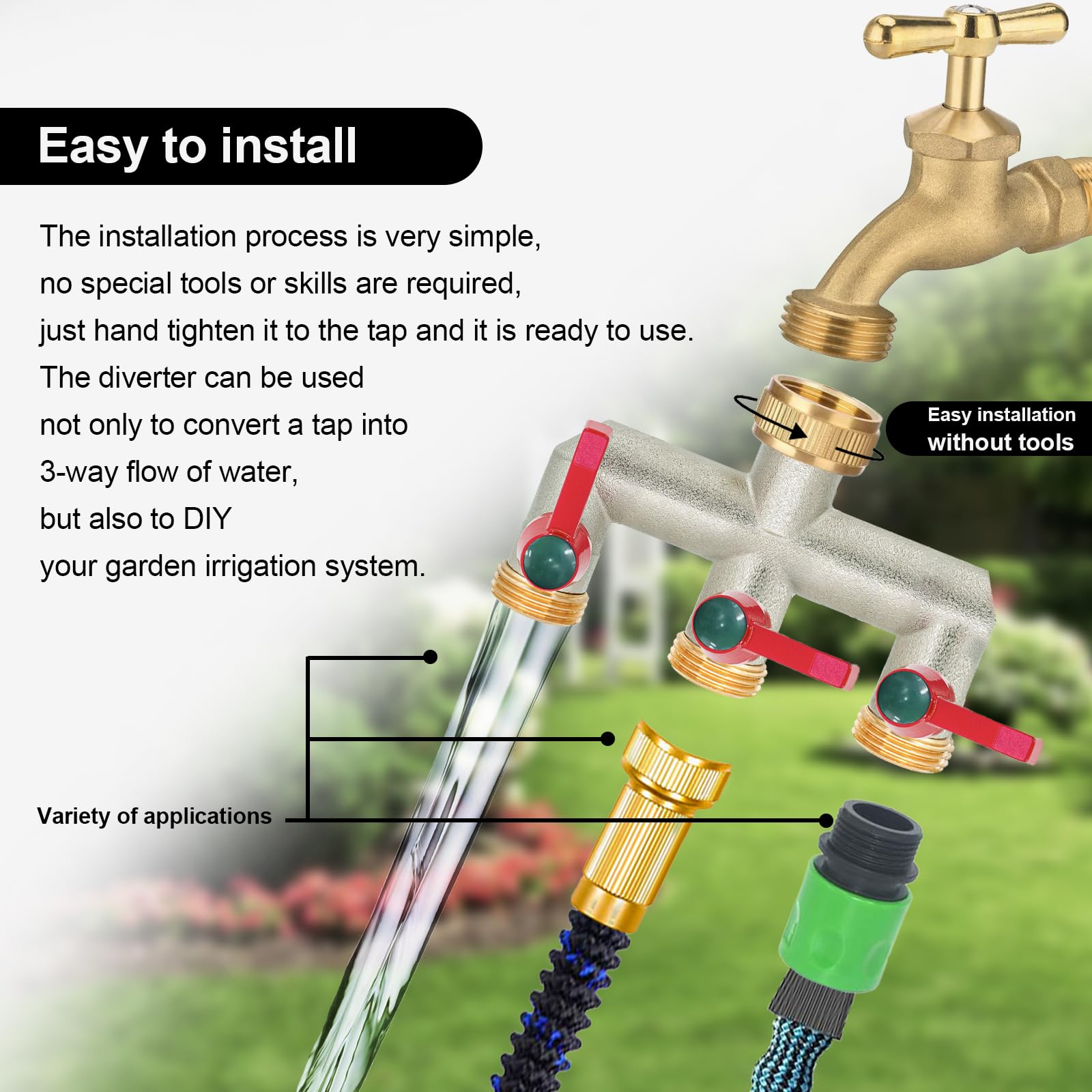 Easy to install

The installation process is very simple, no special tools or skills are required, just hand tighten it to the tap and it is ready to use. The diverter can be used not only to convert a tap into 3-way flow of water, but also to DIY your garden irrigation system.

Easy installation without tools

Variety of applications