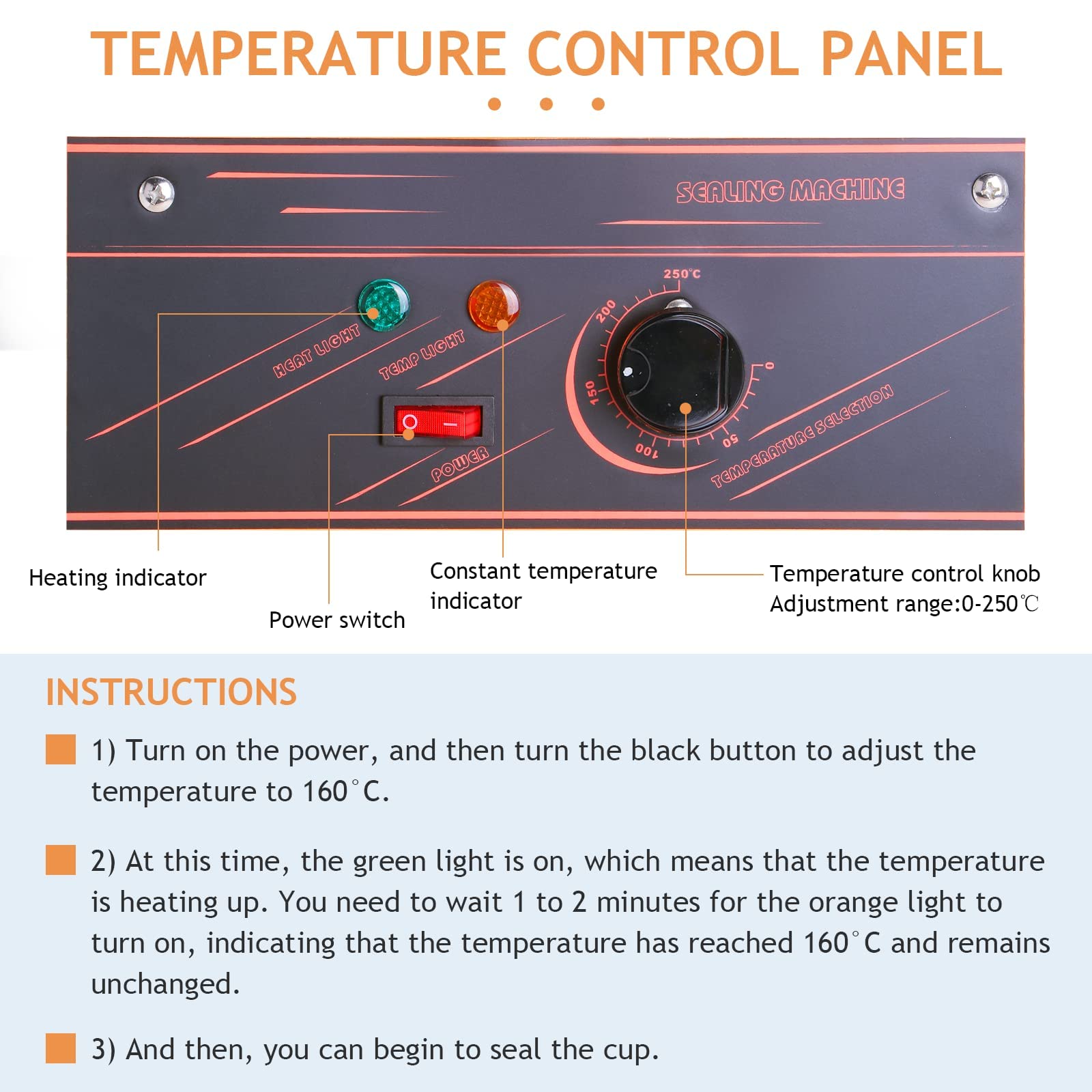 TEMPERATURE CONTROL PANEL

SEALING MACHINE

HEAT LIGHT

TEMP LIGHT

POWER

250°C

200

150

100

50

0

TEMPERATURE SELECTION

Heating indicator

Power switch

Constant temperature indicator

Temperature control knob
Adjustment range:0-250℃

INSTRUCTIONS

1) Turn on the power, and then turn the black button to adjust the temperature to 160°C.

2) At this time, the green light is on, which means that the temperature is heating up. You need to wait 1 to 2 minutes for the orange light to turn on, indicating that the temperature has reached 160°C and remains unchanged.

3) And then, you can begin to seal the cup.