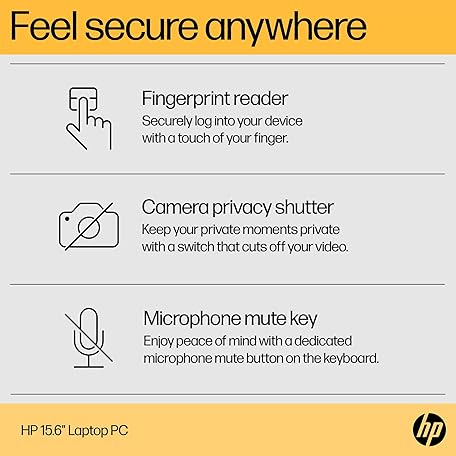 Feel secure anywhere

Fingerprint reader
Securely log into your device with a touch of your finger.

Camera privacy shutter
Keep your private moments private with a switch that cuts off your video.

Microphone mute key
Enjoy peace of mind with a dedicated microphone mute button on the keyboard.

HP 15.6" Laptop PC

hp