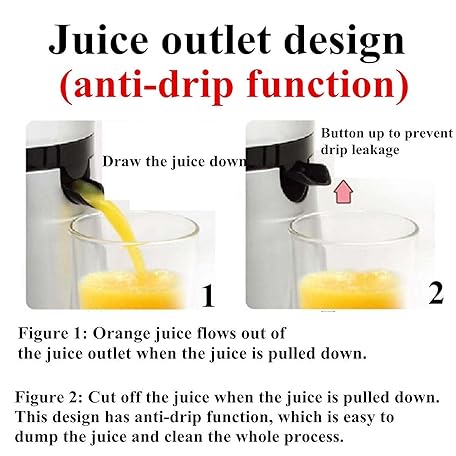 Juice outlet design
(anti-drip function)

Draw the juice down

1

Button up to prevent drip leakage

2

Figure 1: Orange juice flows out of the juice outlet when the juice is pulled down.

Figure 2: Cut off the juice when the juice is pulled down. This design has anti-drip function, which is easy to dump the juice and clean the whole process.