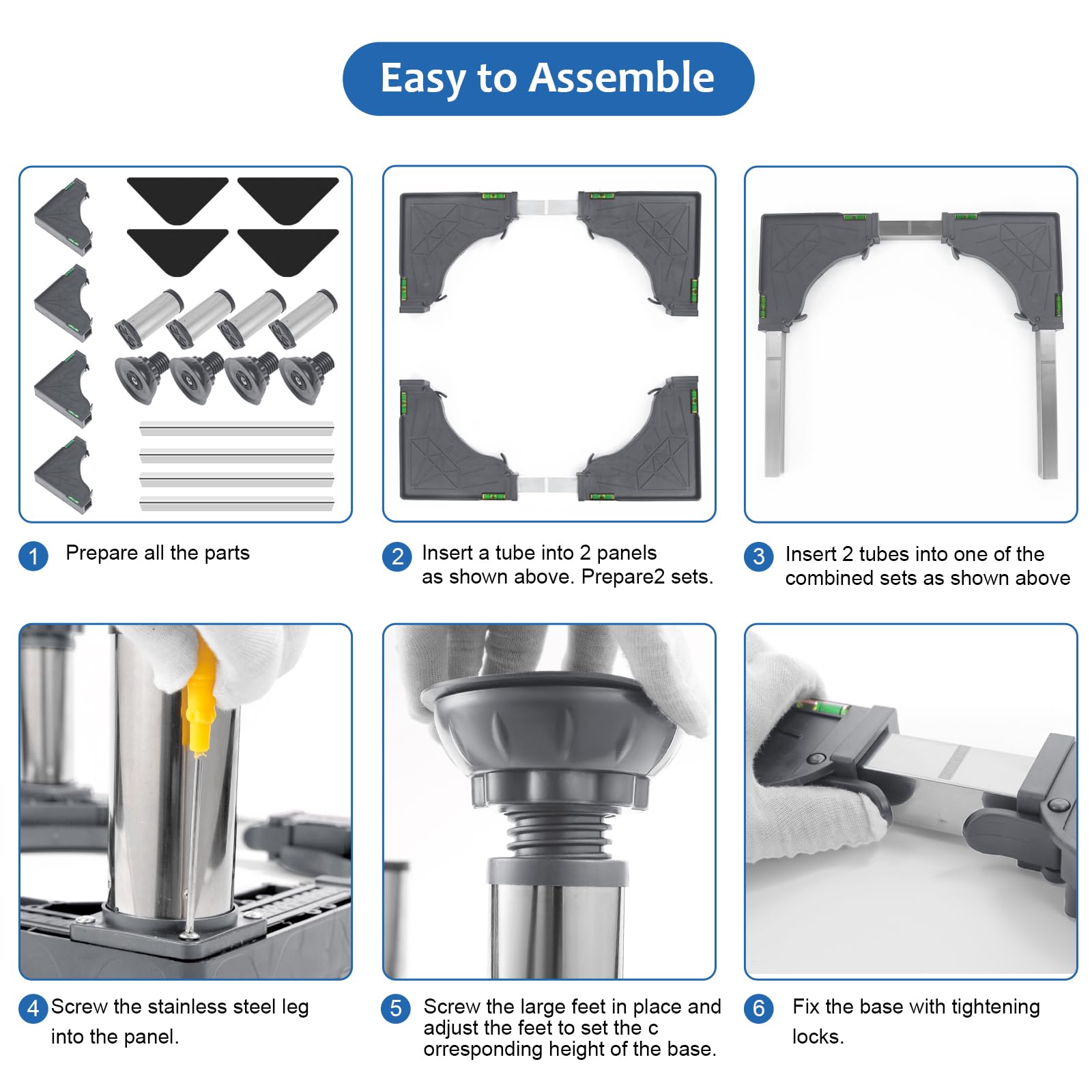 Easy to Assemble

1 Prepare all the parts

2 Insert a tube into 2 panels as shown above. Prepare2 sets.

3 Insert 2 tubes into one of the combined sets as shown above

4 Screw the stainless steel leg into the panel.

5 Screw the large feet in place and adjust the feet to set the c orresponding height of the base.

6 Fix the base with tightening locks.